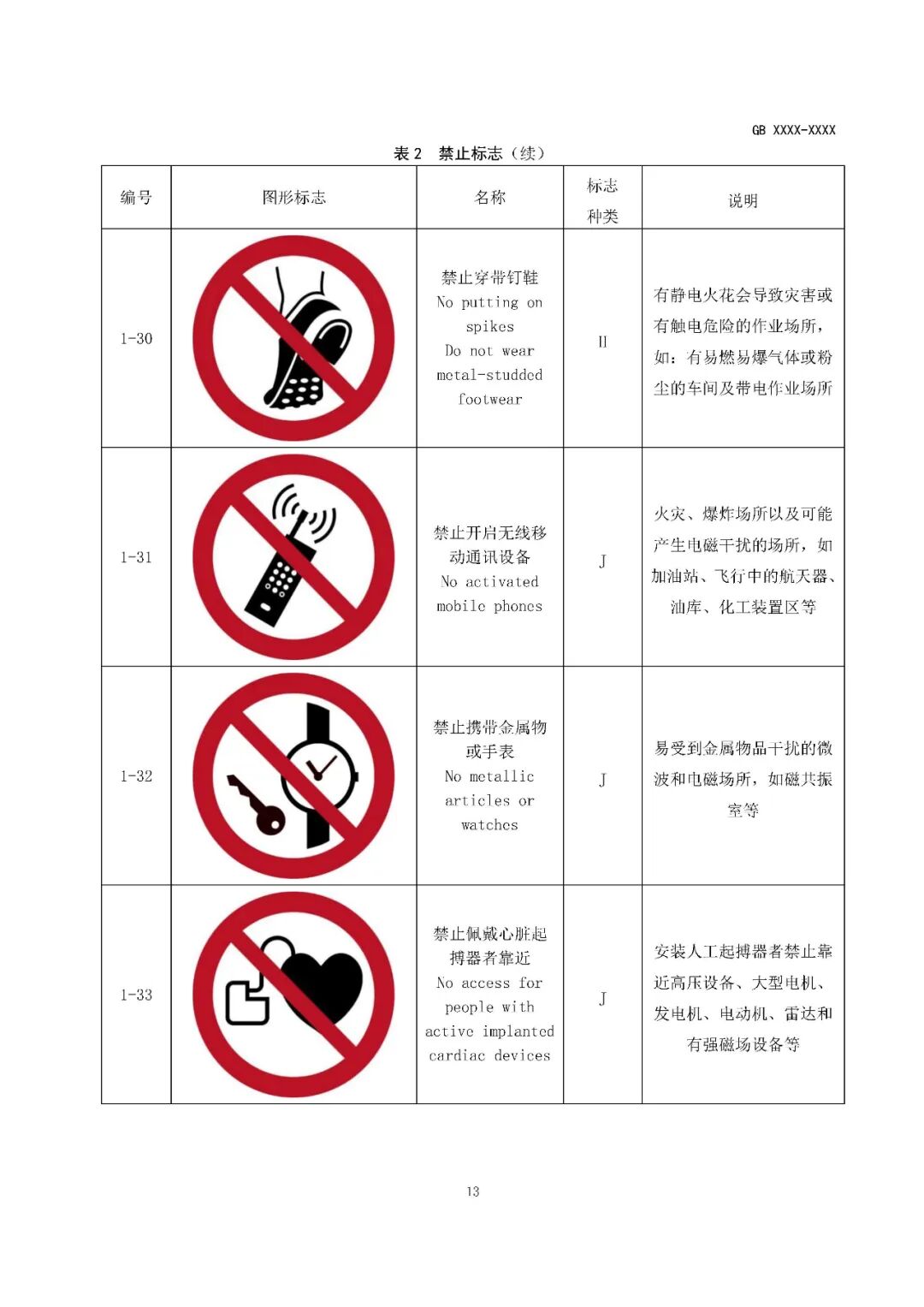 GB XXXX-XXXX

表 2 禁止标志（续）

| 编号 | 图形标志 | 名称 | 标志种类 | 说明 |
|---|---|---|---|---|
| 1-30 | | 禁止穿带钉鞋 No putting on spikes Do not wear metal-studded footwear | H | 有静电火花会导致灾害或有触电危险的作业场所，如：有易燃易爆气体或粉尘的车间及带电作业场所 |
| 1-31 | | 禁止开启无线移动通讯设备 No activated mobile phones | J | 火灾、爆炸场所以及可能产生电磁干扰的场所，如加油站、飞行中的航天器、油库、化工装置区等 |
| 1-32 | | 禁止携带金属物或手表 No metallic articles or watches | J | 易受到金属物品干扰的微波和电磁场所，如磁共振室等 |
| 1-33 | | 禁止佩戴心脏起搏器者靠近 No access for people with active implanted cardiac devices | J | 安装人工起搏器者禁止靠近高压设备、大型电机、发电机、电动机、雷达和有强磁场设备等 |

13