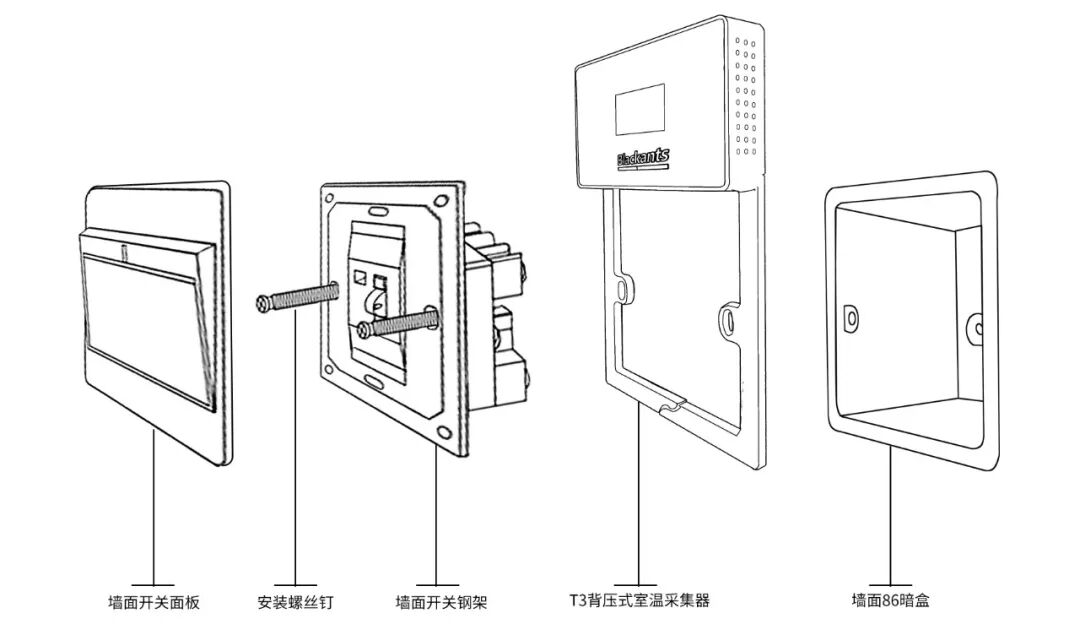 Blackants

墙面开关面板

安装螺丝钉

墙面开关钢架

T3背压式室温采集器

墙面86暗盒