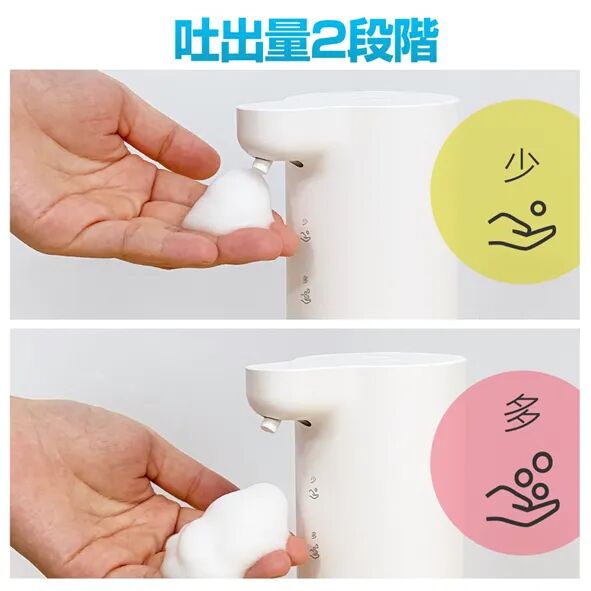 吐出量2段階

少

多