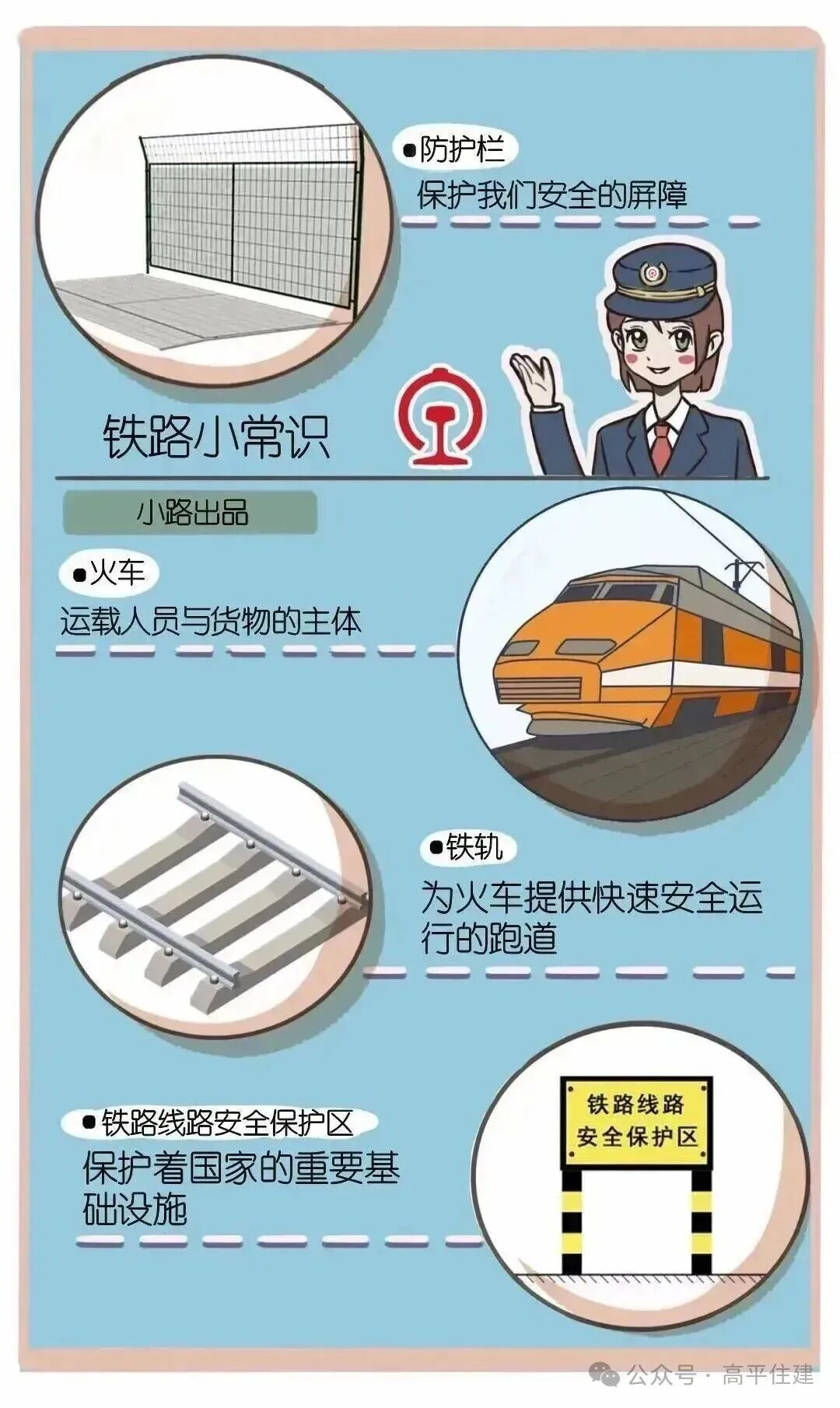 ●防护栏
保护我们安全的屏障

铁路小常识

小路出品

●火车
运载人员与货物的主体

●铁轨
为火车提供快速安全运行的跑道

●铁路线路安全保护区
保护着国家的重要基础设施

铁路线路
安全保护区

公众号 · 高平住建