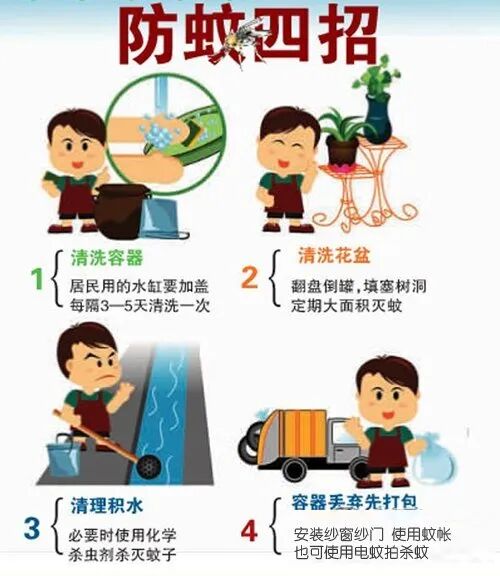 防蚊四招

1 清洗容器
居民用的水缸要加盖
每隔3—5天清洗一次

2 清洗花盆
翻盘倒罐，填塞树洞
定期大面积灭蚊

3 清理积水
必要时使用化学
杀虫剂杀灭蚊子

4 容器丢弃先打包
安装纱窗纱门 使用蚊帐
也可使用电蚊拍杀蚊