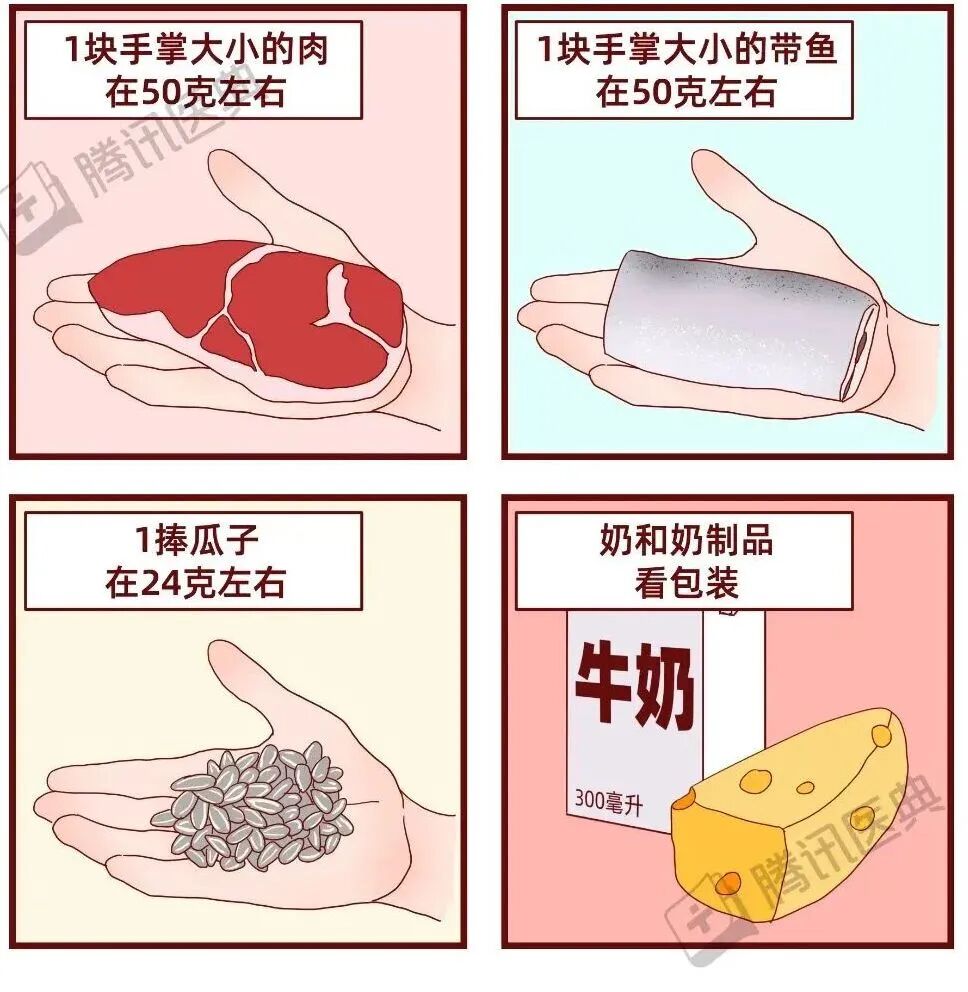 1块手掌大小的肉
在50克左右

腾讯医典

1块手掌大小的带鱼
在50克左右

1捧瓜子
在24克左右

奶和奶制品
看包装

牛奶

300毫升

腾讯医典