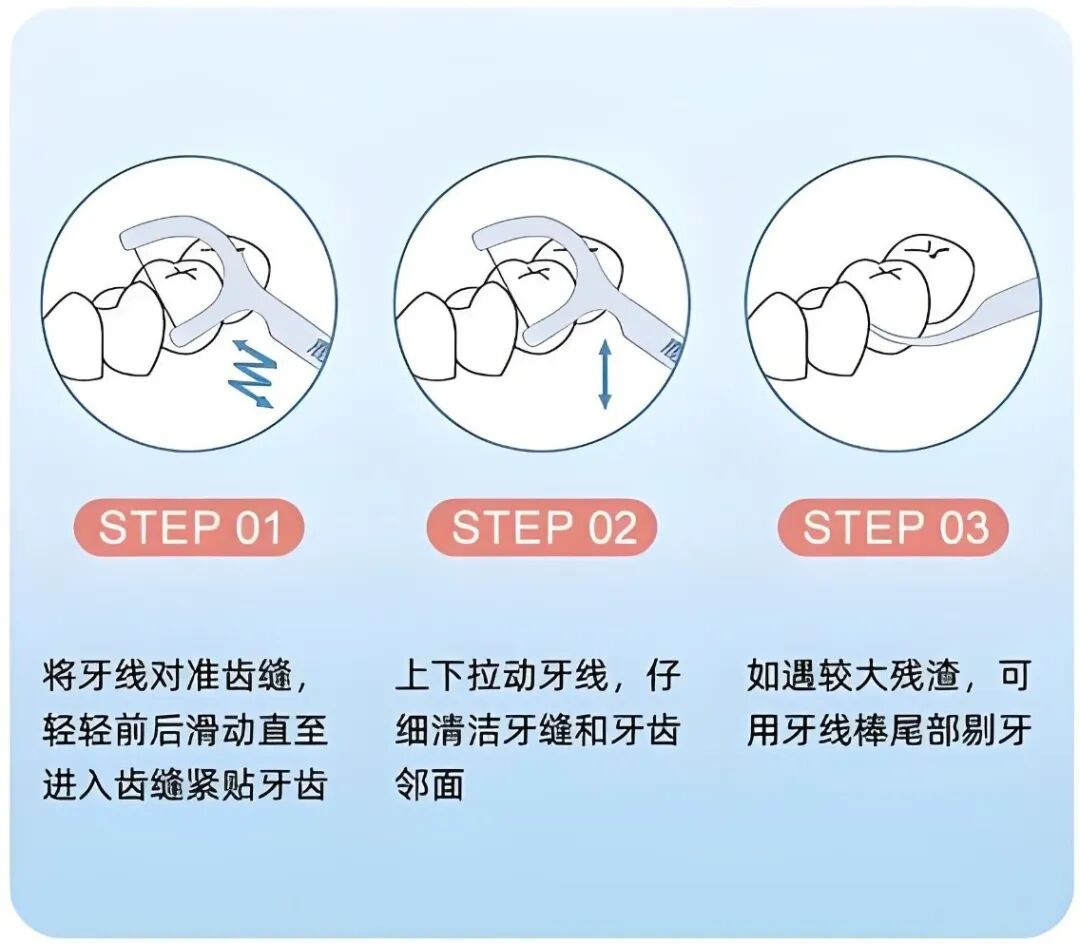 STEP 01

将牙线对准齿缝，轻轻前后滑动直至进入齿缝紧贴牙齿

STEP 02

上下拉动牙线，仔细清洁牙缝和牙齿邻面

STEP 03

如遇较大残渣，可用牙线棒尾部剔牙