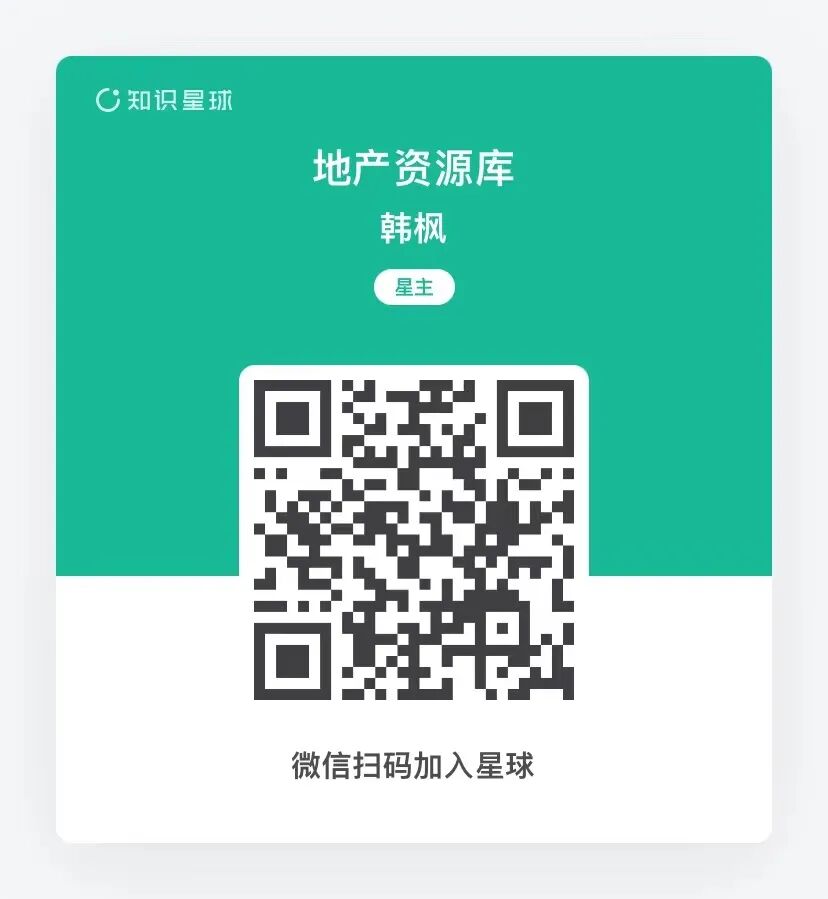 知识星球

地产资源库

韩枫

星主

微信扫码加入星球