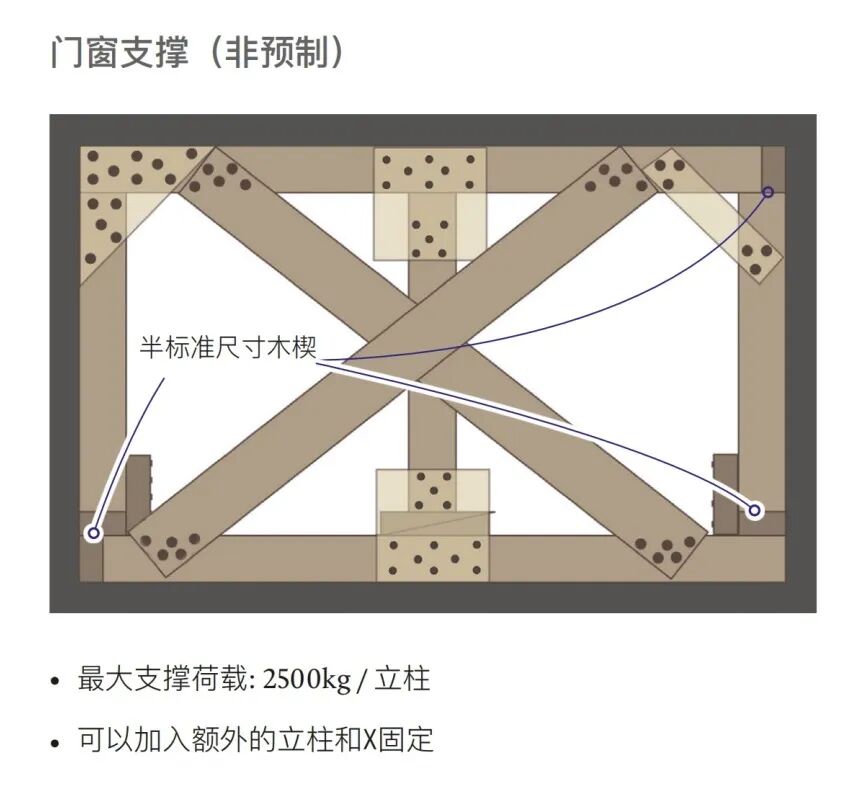 门窗支撑（非预制）

半标准尺寸木楔

• 最大支撑荷载: 2500kg / 立柱

• 可以加入额外的立柱和X固定