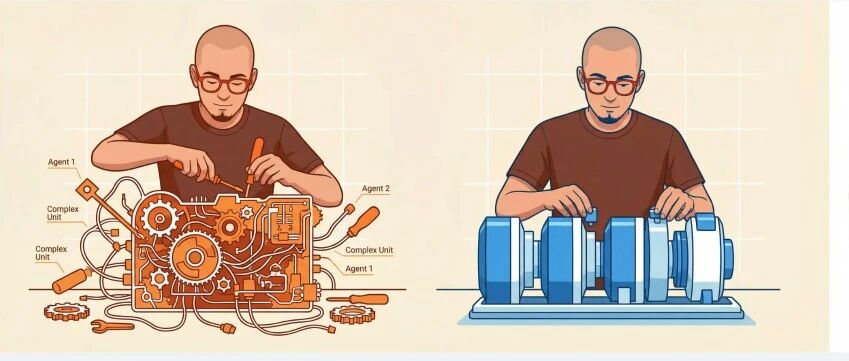 Agent 1

Complex Unit

Complex Unit

Agent 2

Complex Unit

Agent 1