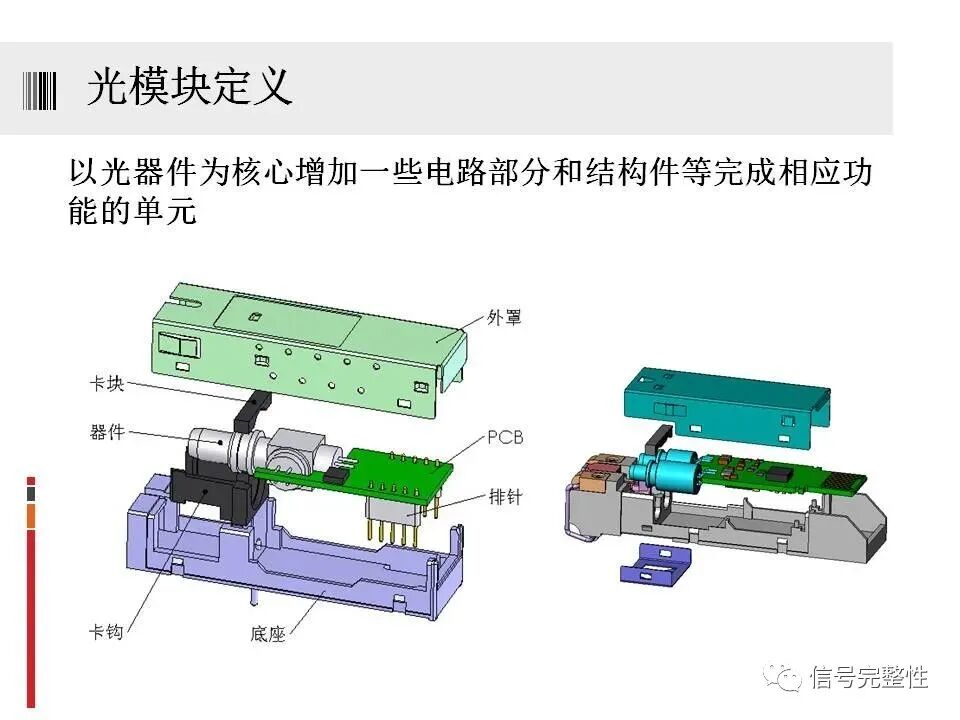 光模块定义

以光器件为核心增加一些电路部分和结构件等完成相应功能的单元

外罩
卡块
器件
PCB
排针
卡钩
底座

信号完整性