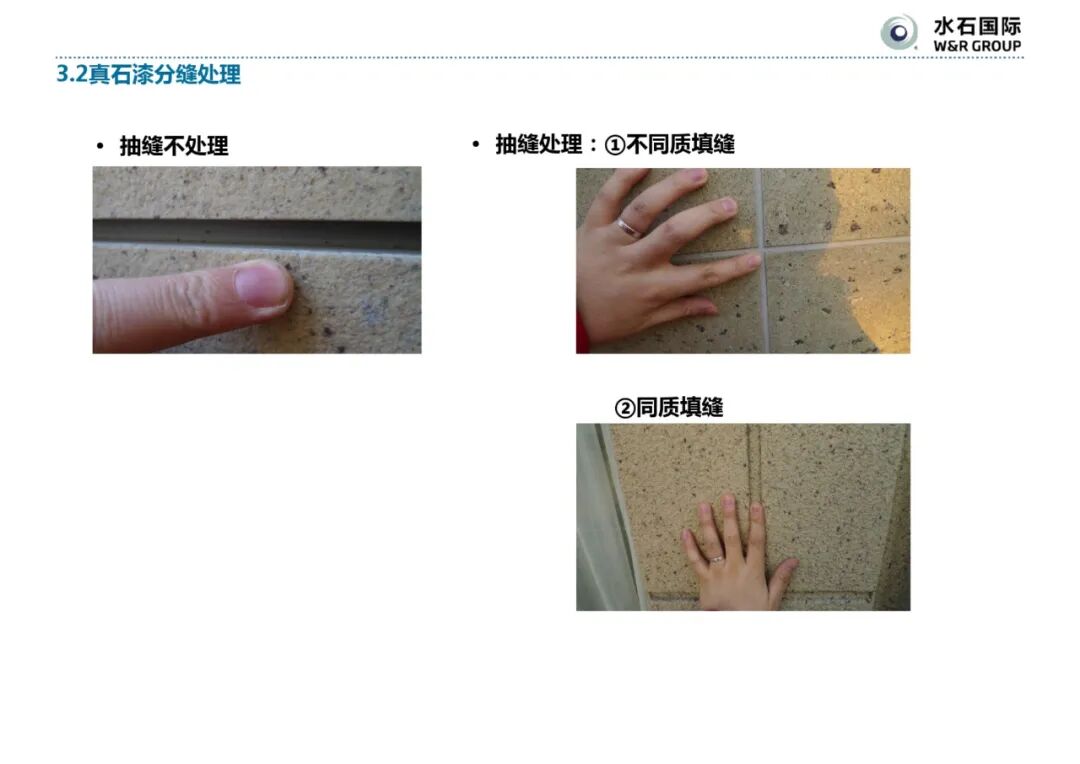 水石国际
W&R GROUP

3.2真石漆分缝处理

• 抽缝不处理

• 抽缝处理：①不同质填缝

②同质填缝