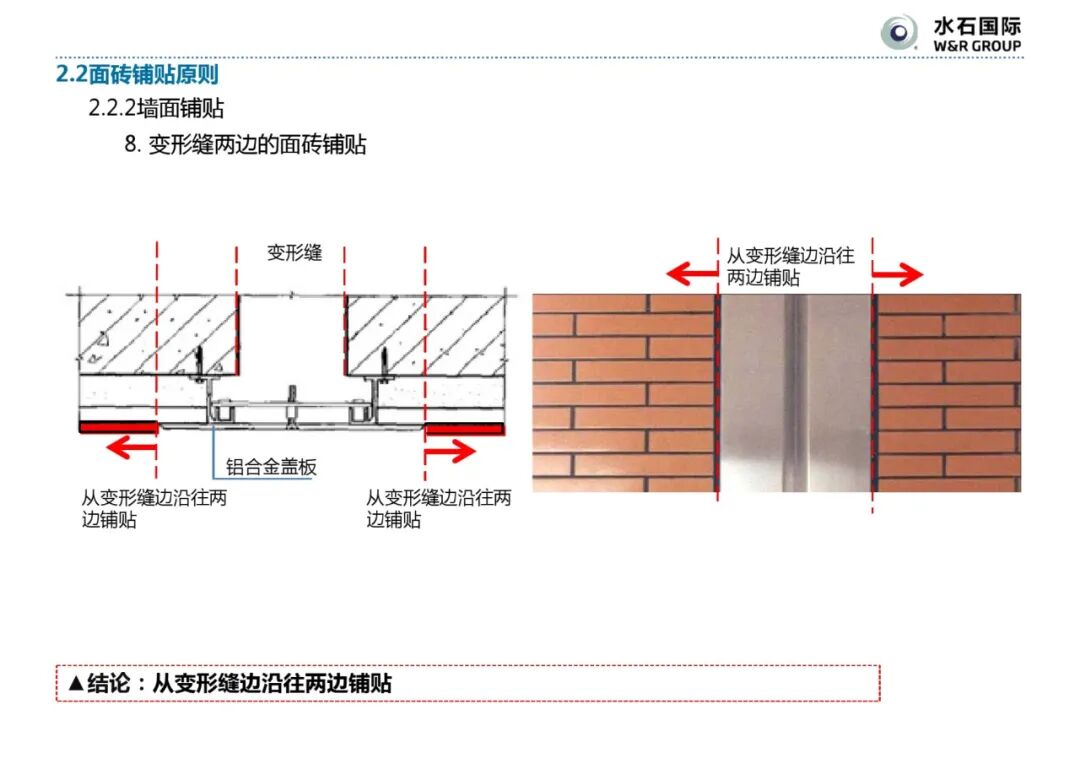 水石国际
W&R GROUP

2.2面砖铺贴原则

2.2.2墙面铺贴

8. 变形缝两边的面砖铺贴

变形缝

铝合金盖板

从变形缝边沿往两边铺贴

从变形缝边沿往两边铺贴

从变形缝边沿往两边铺贴

▲结论：从变形缝边沿往两边铺贴