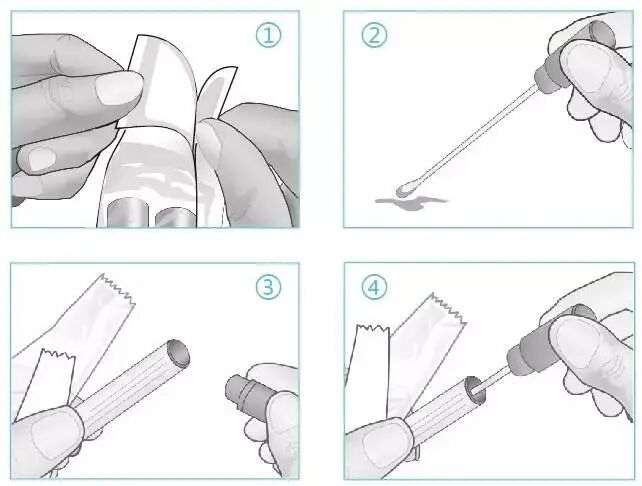 ①

②

③

④