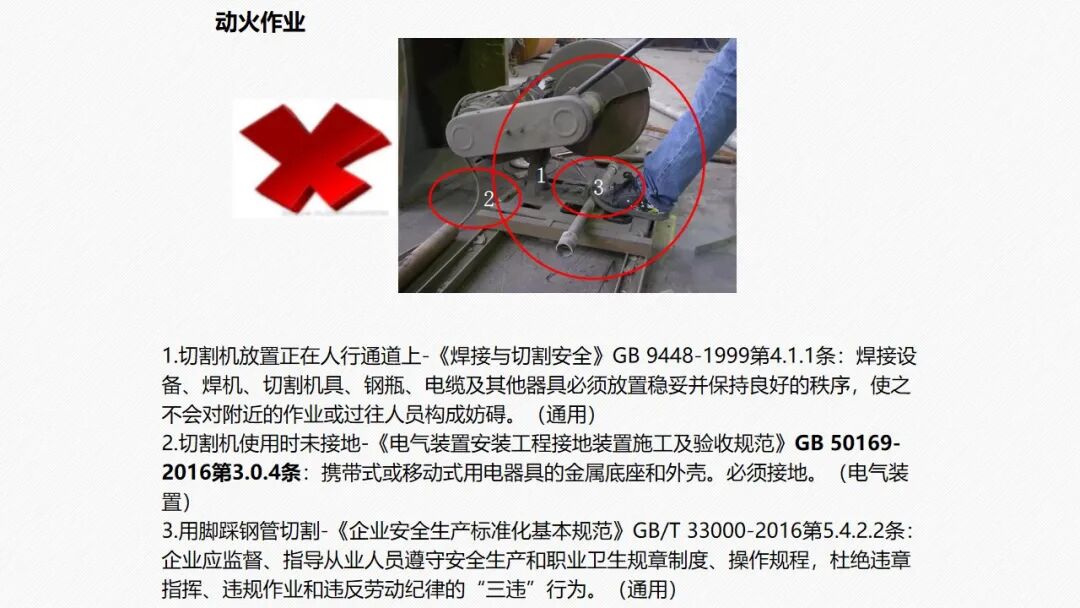 动火作业

2

1

3

1.切割机放置正在人行通道上-《焊接与切割安全》GB 9448-1999第4.1.1条：焊接设备、焊机、切割机具、钢瓶、电缆及其他器具必须放置稳妥并保持良好的秩序，使之不会对附近的作业或过往人员构成妨碍。（通用）
2.切割机使用时未接地-《电气装置安装工程接地装置施工及验收规范》GB 50169-2016第3.0.4条：携带式或移动式用电器具的金属底座和外壳。必须接地。（电气装置）
3.用脚踩钢管切割-《企业安全生产标准化基本规范》GB/T 33000-2016第5.4.2.2条：企业应监督、指导从业人员遵守安全生产和职业卫生规章制度、操作规程，杜绝违章指挥、违规作业和违反劳动纪律的“三违”行为。（通用）