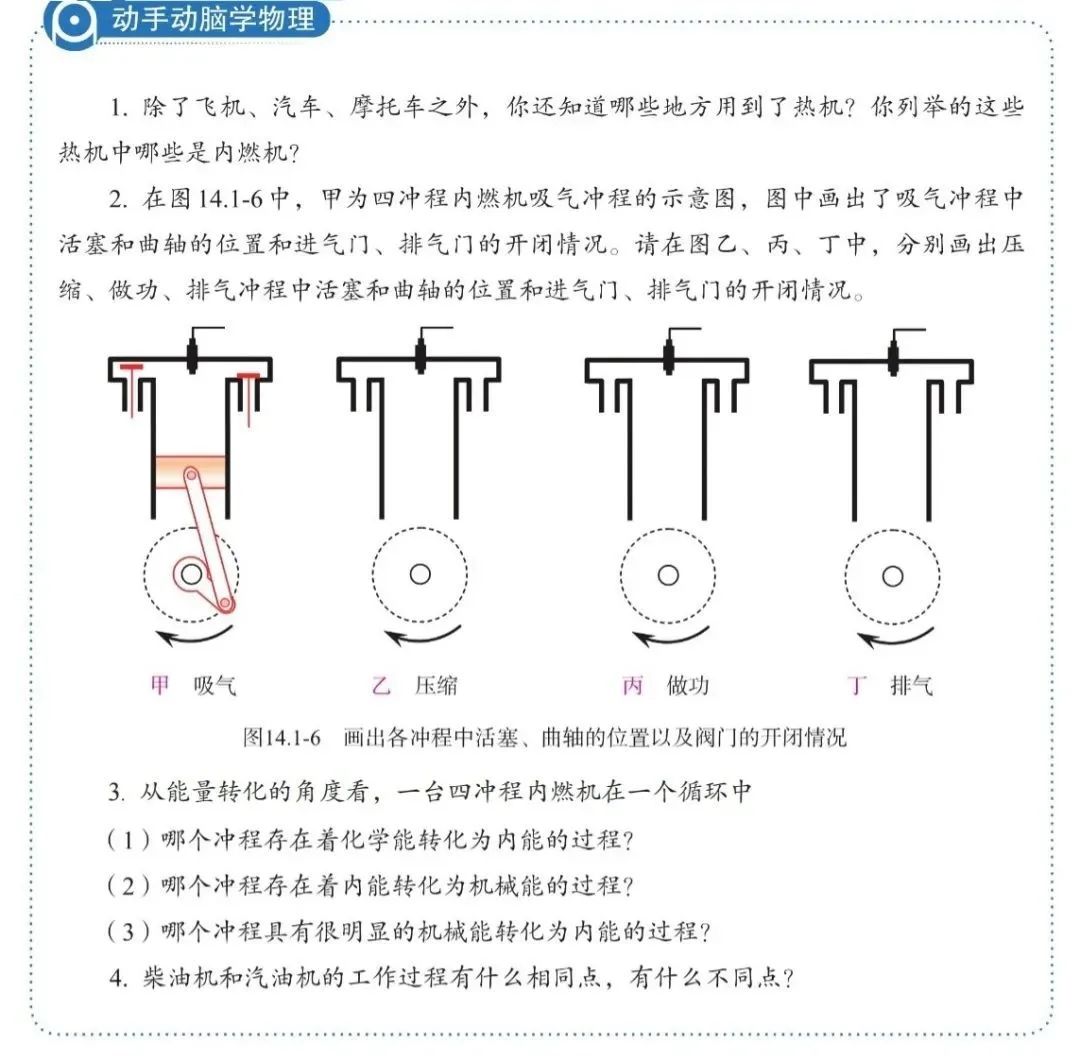 动手动脑学物理

1. 除了飞机、汽车、摩托车之外，你还知道哪些地方用到了热机？你列举的这些热机中哪些是内燃机？

2. 在图14.1-6中，甲为四冲程内燃机吸气冲程的示意图，图中画出了吸气冲程中活塞和曲轴的位置和进气门、排气门的开闭情况。请在图乙、丙、丁中，分别画出压缩、做功、排气冲程中活塞和曲轴的位置和进气门、排气门的开闭情况。

甲 吸气　乙 压缩　丙 做功　丁 排气

图14.1-6　画出各冲程中活塞、曲轴的位置以及阀门的开闭情况

3. 从能量转化的角度看，一台四冲程内燃机在一个循环中

（1）哪个冲程存在着化学能转化为内能的过程？

（2）哪个冲程存在着内能转化为机械能的过程？

（3）哪个冲程具有很明显的机械能转化为内能的过程？

4. 柴油机和汽油机的工作过程有什么相同点，有什么不同点？