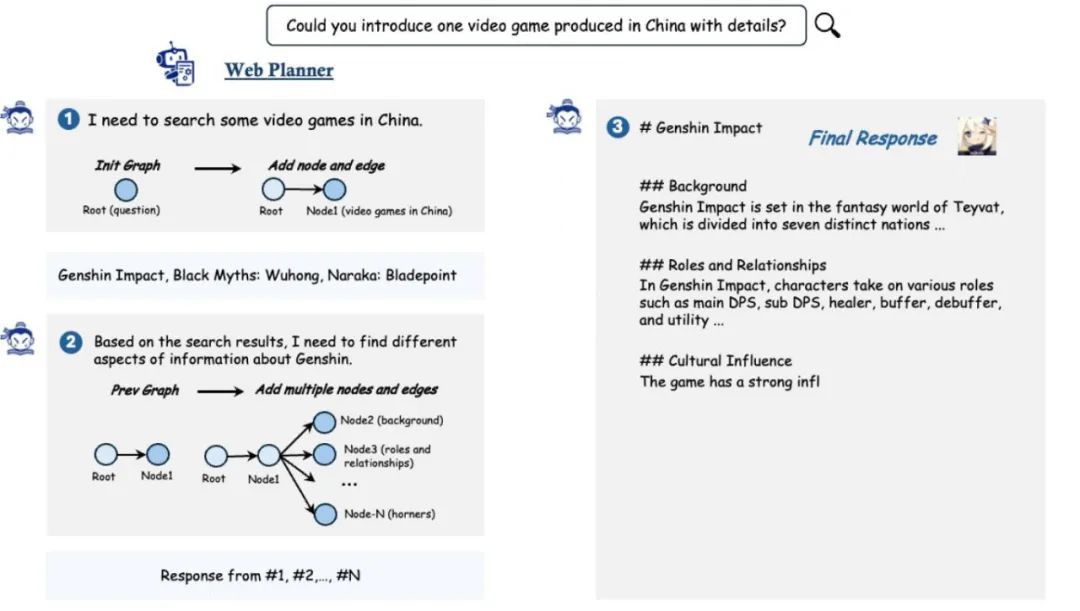 Could you introduce one video game produced in China with details?

Web Planner

1 I need to search some video games in China.

Init Graph

Add node and edge

Root (question)

Root

Node1 (video games in China)

Genshin Impact, Black Myths: Wuhong, Naraka: Bladepoint

2 Based on the search results, I need to find different aspects of information about Genshin.

Prev Graph

Add multiple nodes and edges

Root

Node1

Root

Node1

Node2 (background)

Node3 (roles and relationships)

...

Node-N (horners)

Response from #1, #2,..., #N

3 # Genshin Impact

Final Response

## Background
Genshin Impact is set in the fantasy world of Teyvat, which is divided into seven distinct nations ...

## Roles and Relationships
In Genshin Impact, characters take on various roles such as main DPS, sub DPS, healer, buffer, debuffer, and utility ...

## Cultural Influence
The game has a strong infl