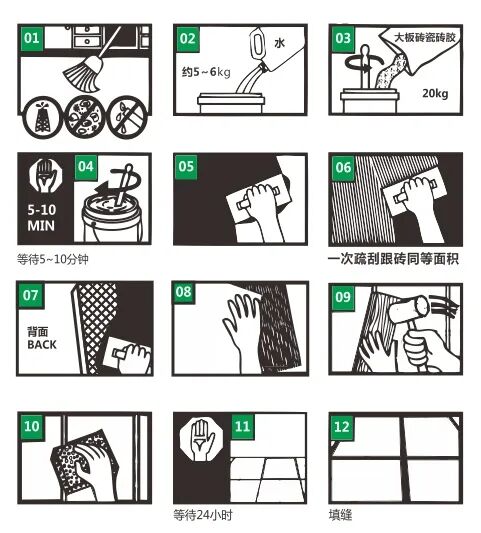 01

02
水
约5~6kg

03
大板砖瓷砖胶
20kg

5-10 MIN
04
等待5~10分钟

05

06
一次疏刮跟砖同等面积

07
背面
BACK

08

09

10

11
等待24小时

12
填缝