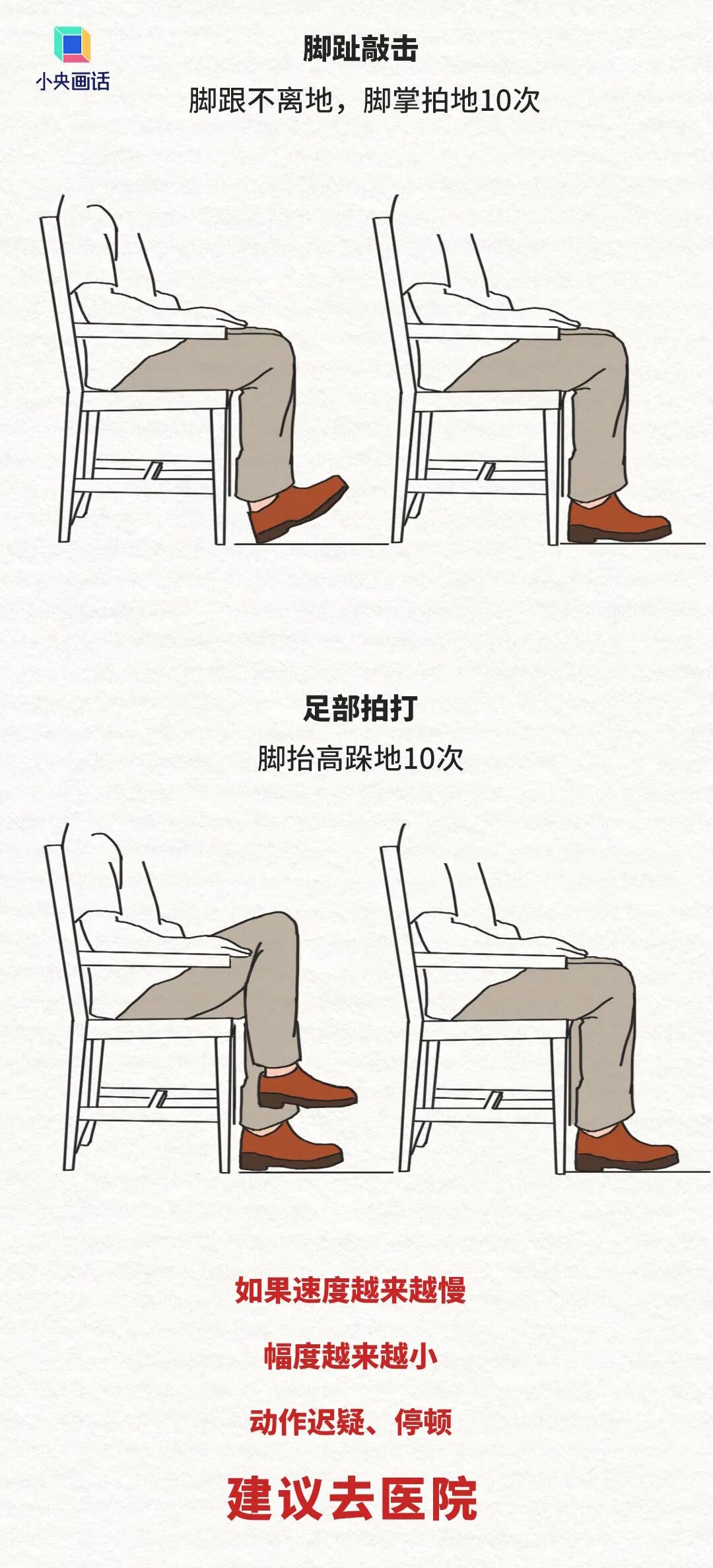 小央画话

脚趾敲击

脚跟不离地，脚掌拍地10次

足部拍打

脚抬高跺地10次

如果速度越来越慢

幅度越来越小

动作迟疑、停顿

建议去医院