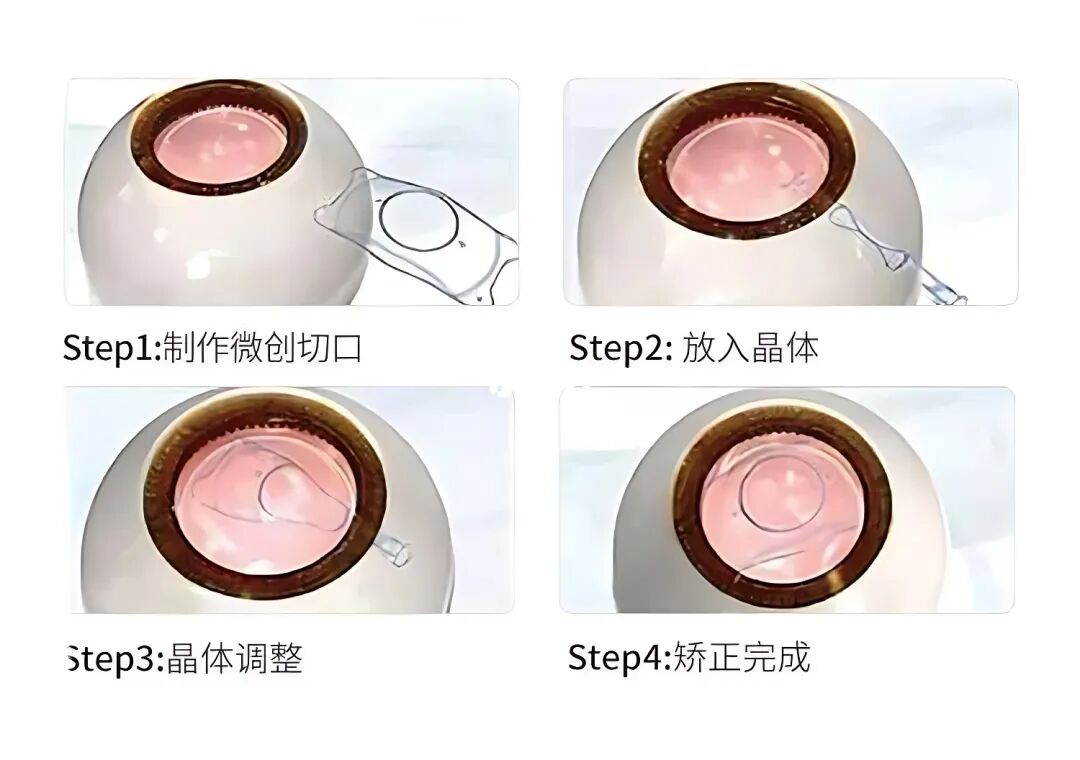 Step1:制作微创切口

Step2: 放入晶体

Step3:晶体调整

Step4:矫正完成