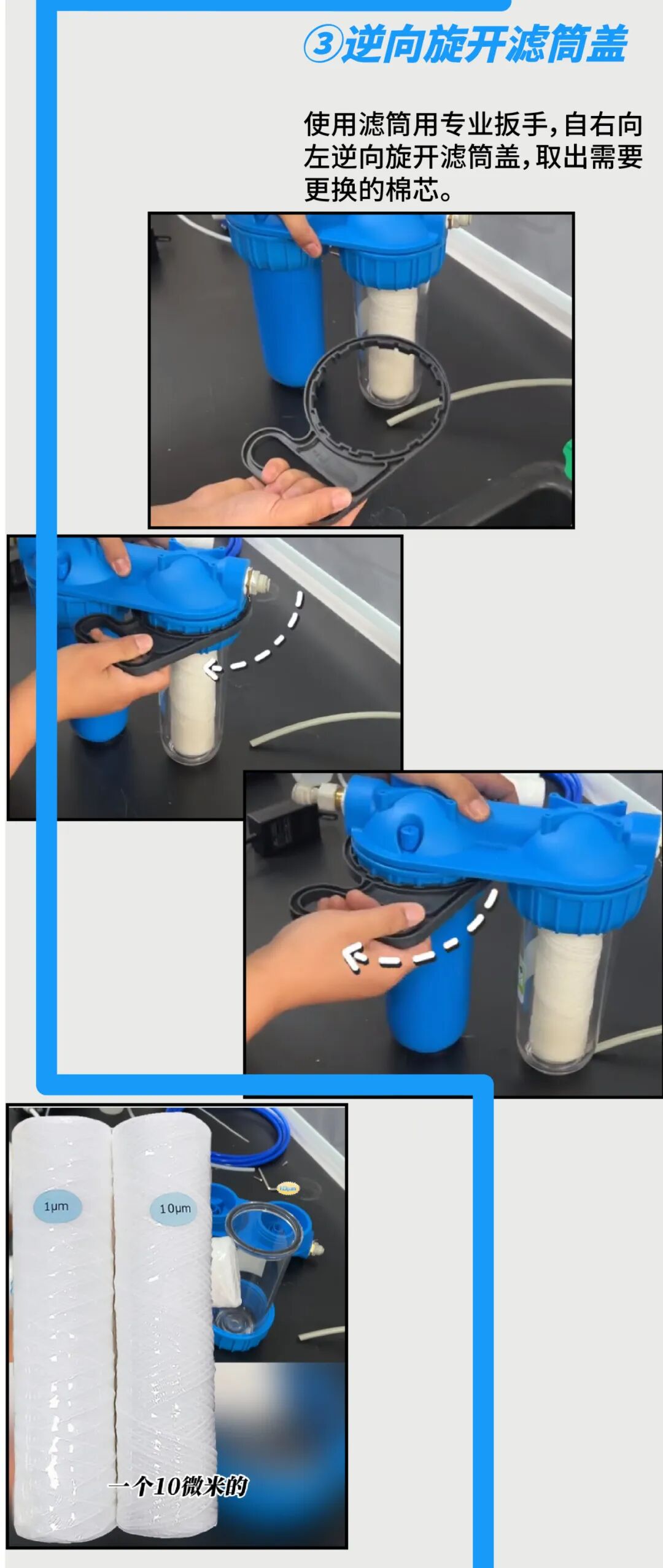 ③逆向旋开滤筒盖

使用滤筒用专业扳手，自右向左逆向旋开滤筒盖，取出需要更换的棉芯。

1μm

10μm

一个10微米的