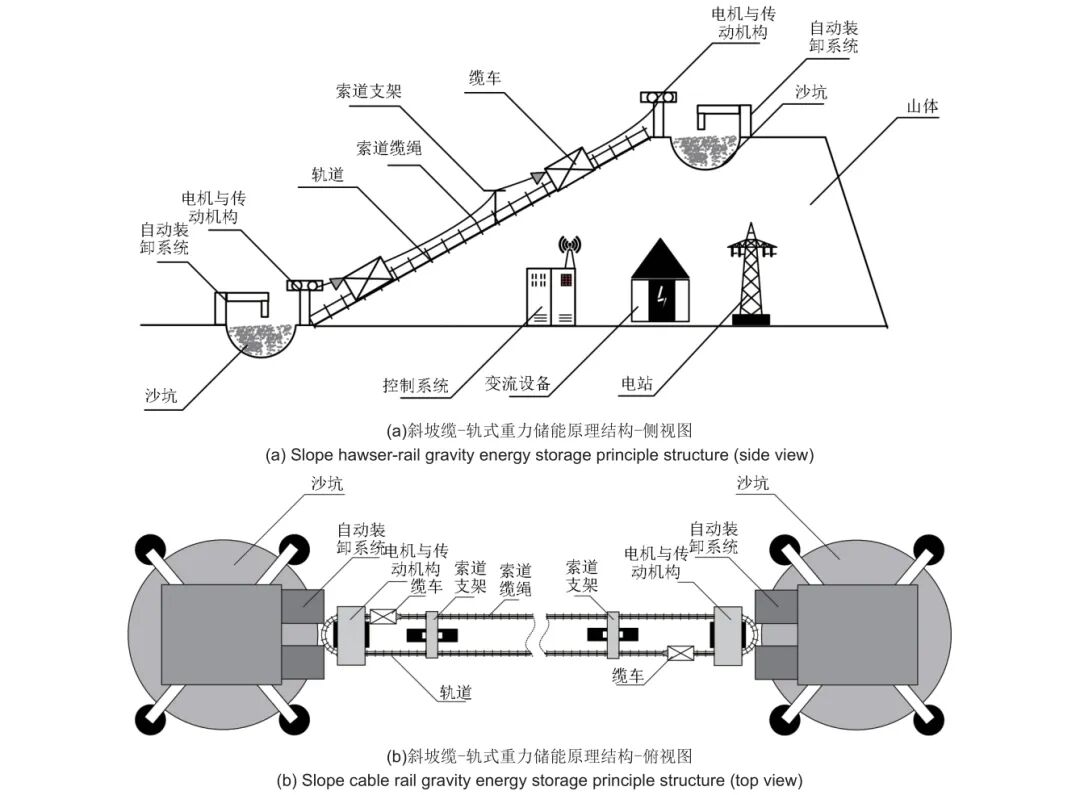 电机与传动机构
自动装卸系统
缆车
沙坑
山体
索道支架
索道缆绳
轨道
电机与传动机构
自动装卸系统
沙坑
控制系统
变流设备
电站

(a)斜坡缆-轨式重力储能原理结构-侧视图
(a) Slope hawser-rail gravity energy storage principle structure (side view)

沙坑
自动装卸系统
电机与传动机构
缆车
索道支架
索道缆绳
索道支架
电机与传动机构
自动装卸系统
沙坑
轨道
缆车

(b)斜坡缆-轨式重力储能原理结构-俯视图
(b) Slope cable rail gravity energy storage principle structure (top view)