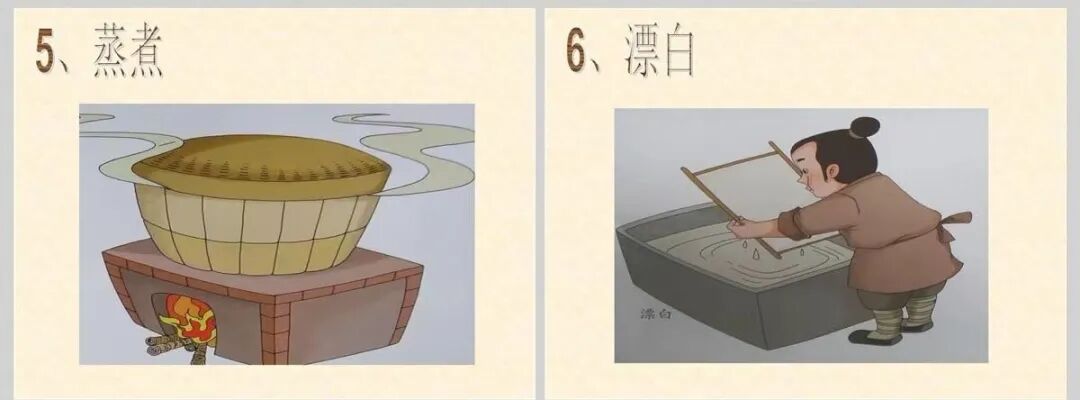 5、蒸煮

6、漂白

漂白