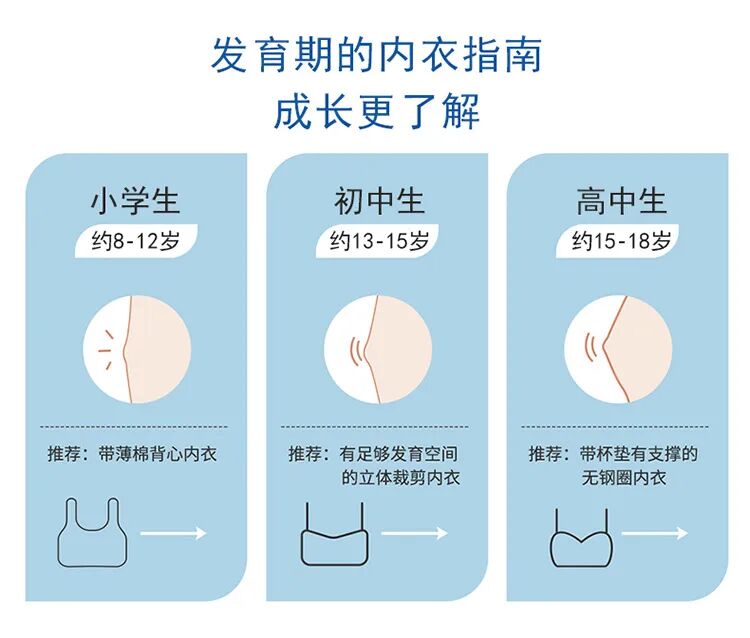 发育期的内衣指南
成长更了解

小学生
约8-12岁

推荐：带薄棉背心内衣

初中生
约13-15岁

推荐：有足够发育空间的立体裁剪内衣

高中生
约15-18岁

推荐：带杯垫有支撑的无钢圈内衣