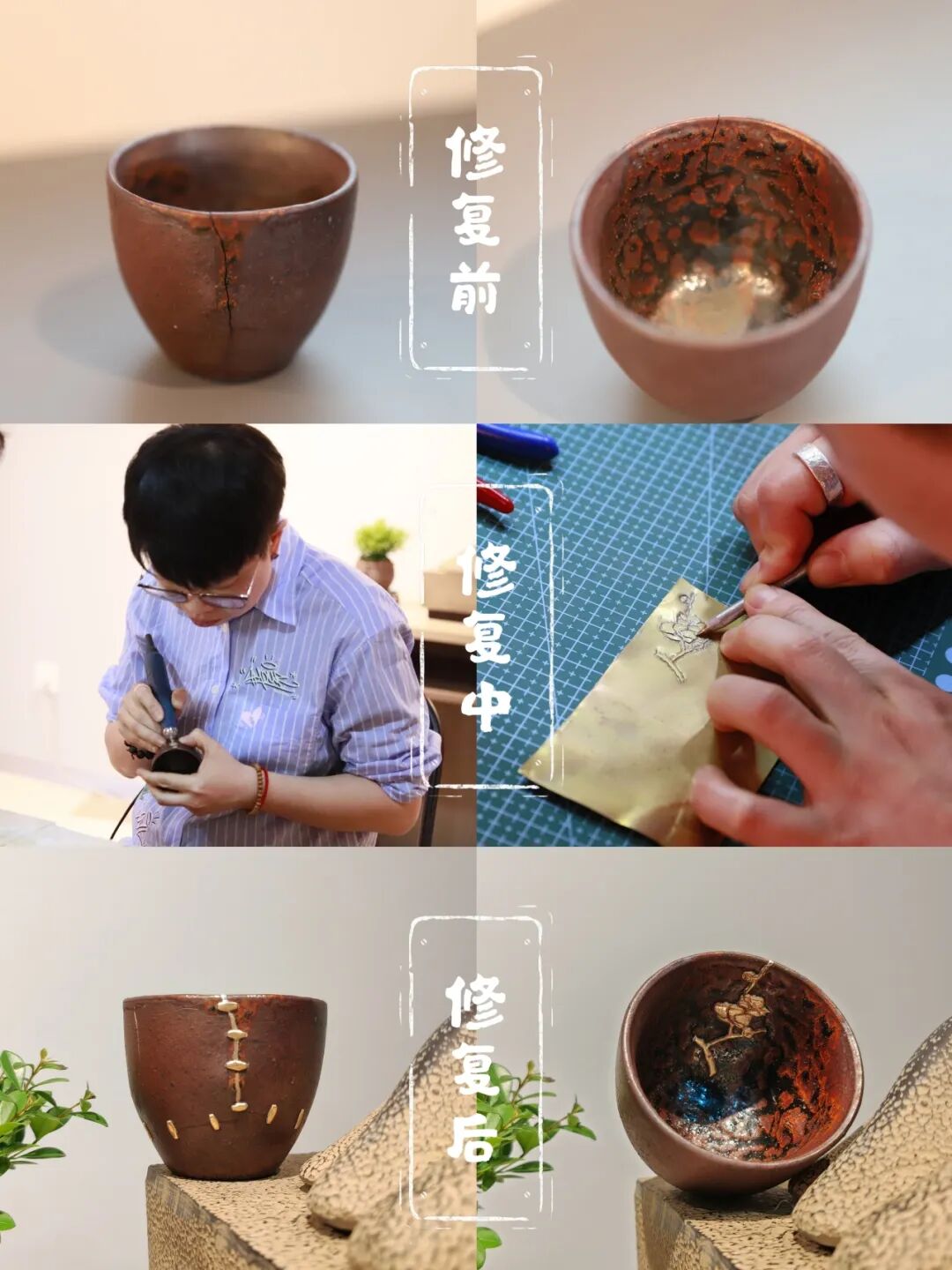 修复前

修复中

修复后