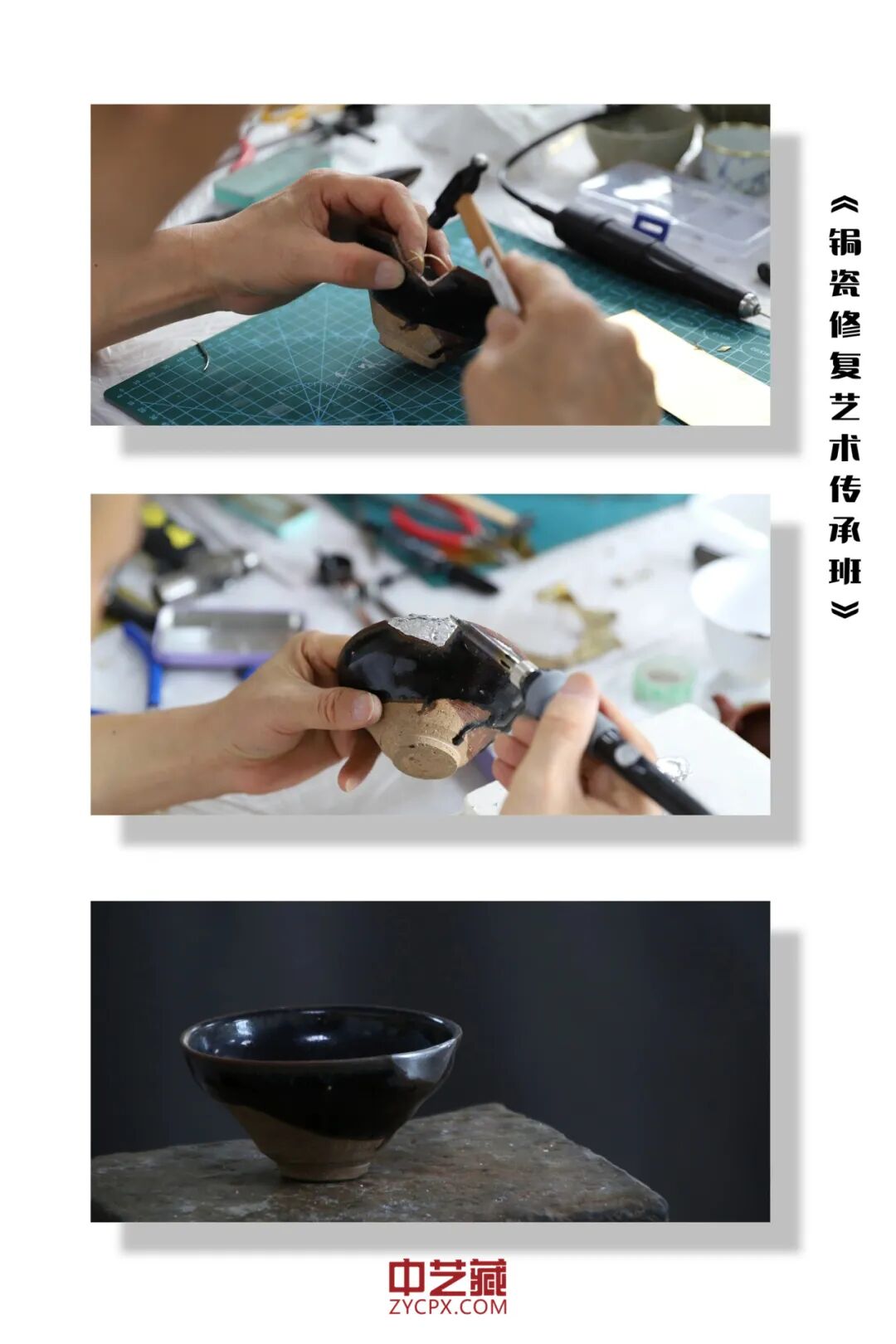 《锔瓷修复艺术传承班》

中艺藏
ZYCPX.COM