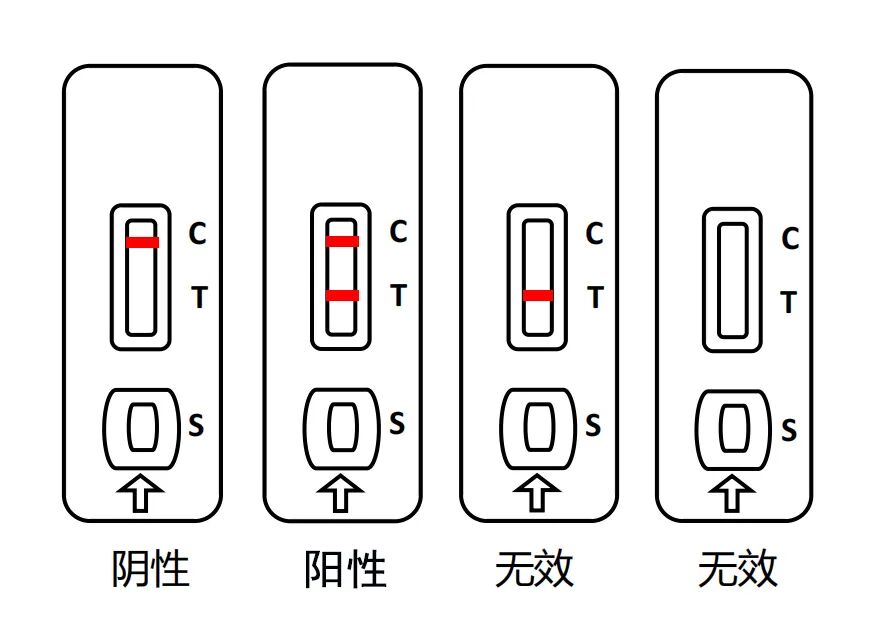 C
T
S
阴性

C
T
S
阳性

C
T
S
无效

C
T
S
无效