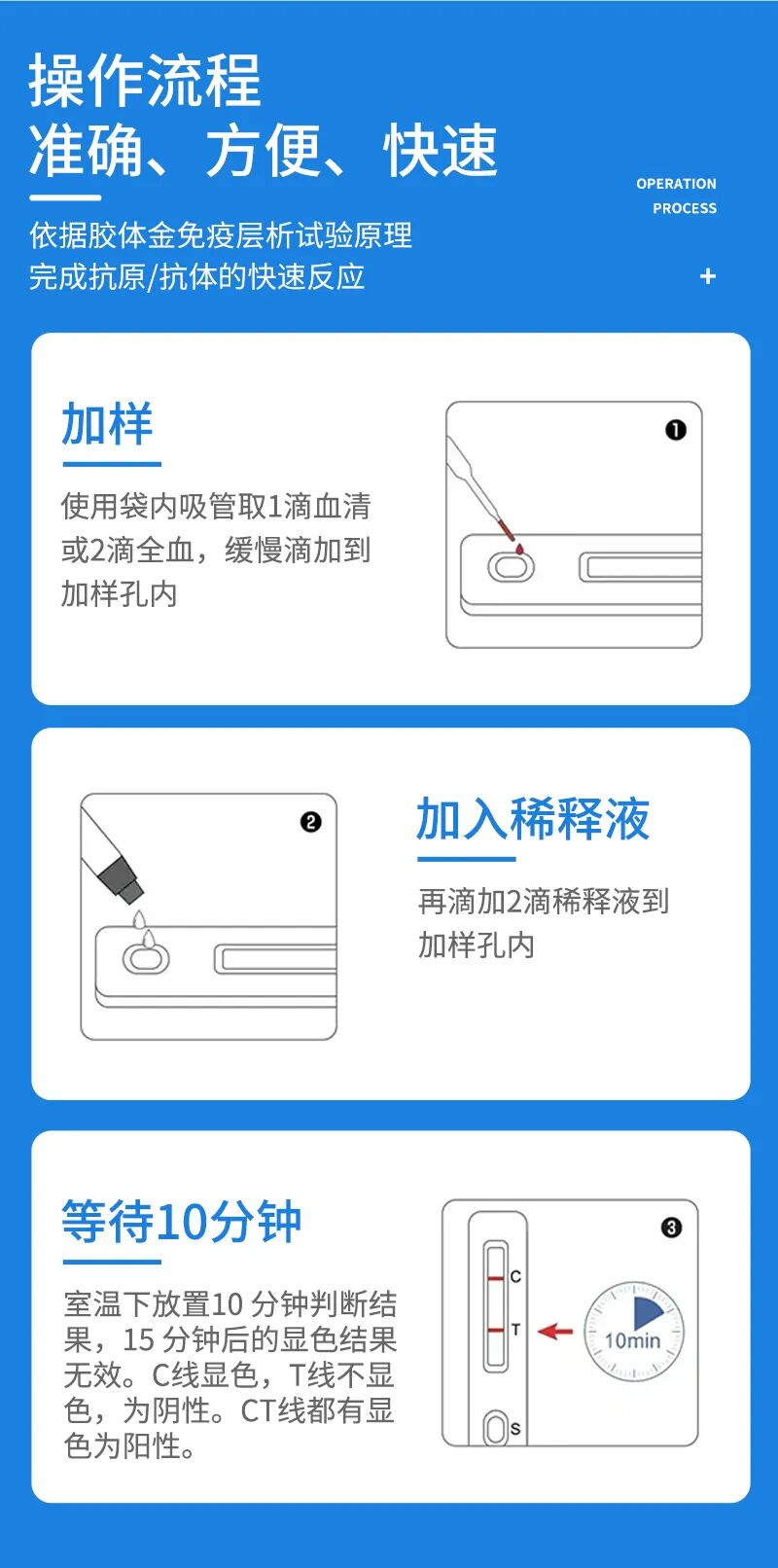 操作流程
准确、方便、快速

OPERATION PROCESS

依据胶体金免疫层析试验原理
完成抗原/抗体的快速反应

+

加样

使用袋内吸管取1滴血清或2滴全血，缓慢滴加到加样孔内

❶

❷

加入稀释液

再滴加2滴稀释液到加样孔内

等待10分钟

室温下放置10 分钟判断结果，15 分钟后的显色结果无效。C线显色，T线不显色，为阴性。CT线都有显色为阳性。

❸

C

T

S

10min