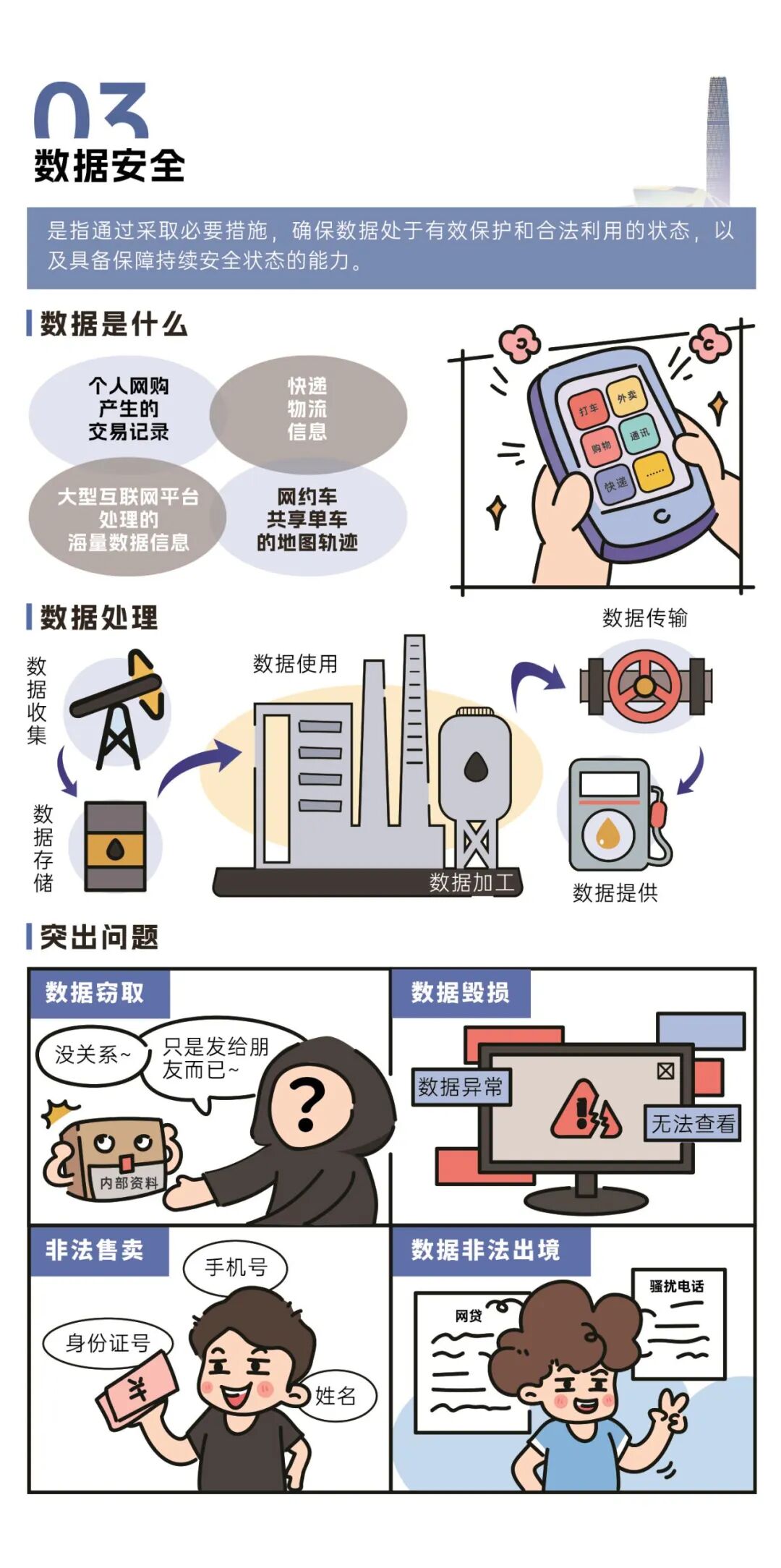 03
数据安全

是指通过采取必要措施，确保数据处于有效保护和合法利用的状态，以及具备保障持续安全状态的能力。

数据是什么

个人网购产生的交易记录

快递物流信息

大型互联网平台处理的海量数据信息

网约车共享单车的地图轨迹

打车 外卖 购物 通讯 快递 ……

数据处理

数据收集

数据存储

数据使用

数据加工

数据传输

数据提供

突出问题

数据窃取

没关系~

只是发给朋友而已~

?

内部资料

数据毁损

数据异常

无法查看

非法售卖

手机号

身份证号

姓名

¥

数据非法出境

网贷

骚扰电话