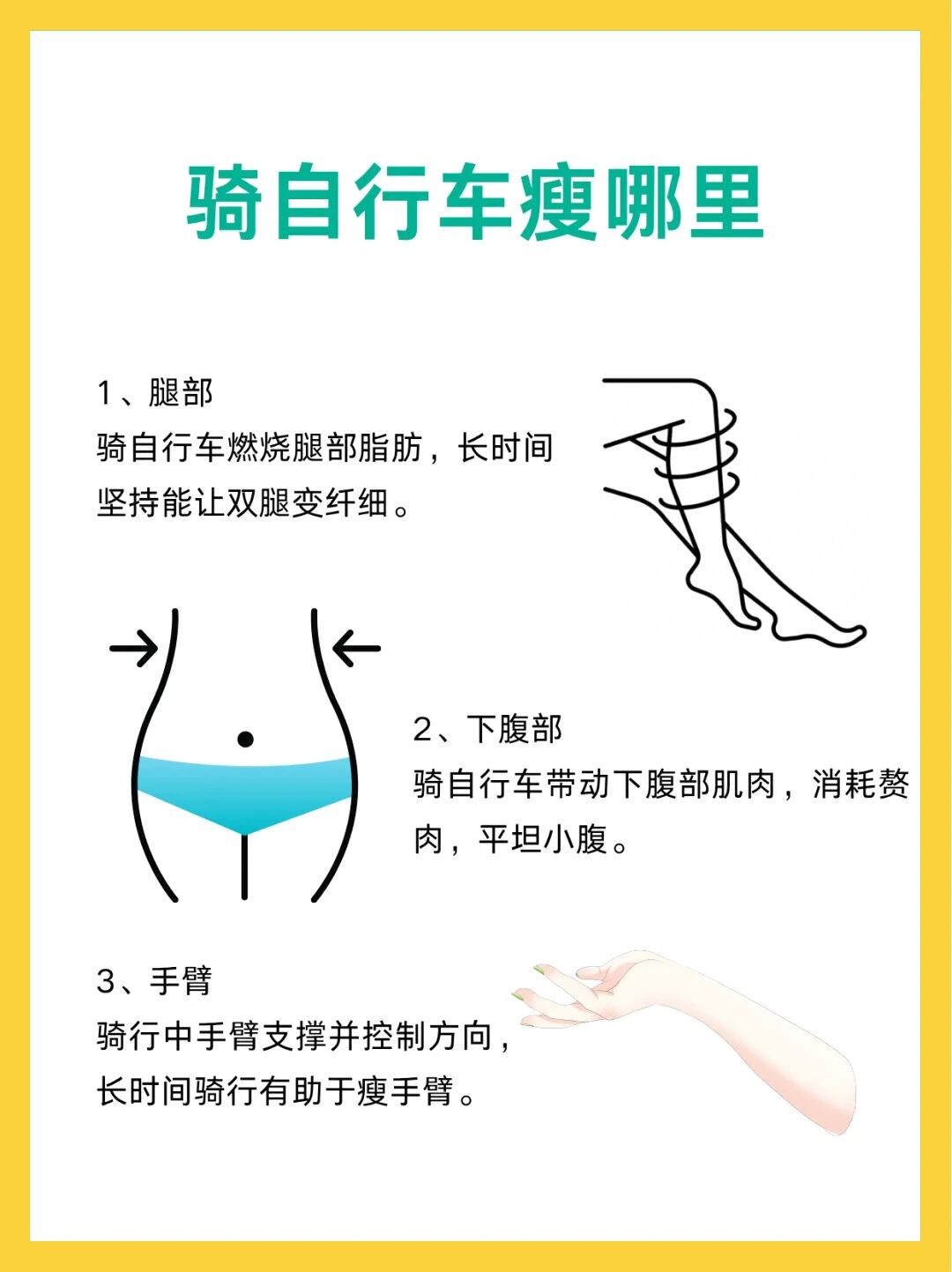 骑自行车瘦哪里

1、腿部
骑自行车燃烧腿部脂肪，长时间坚持能让双腿变纤细。

2、下腹部
骑自行车带动下腹部肌肉，消耗赘肉，平坦小腹。

3、手臂
骑行中手臂支撑并控制方向，长时间骑行有助于瘦手臂。