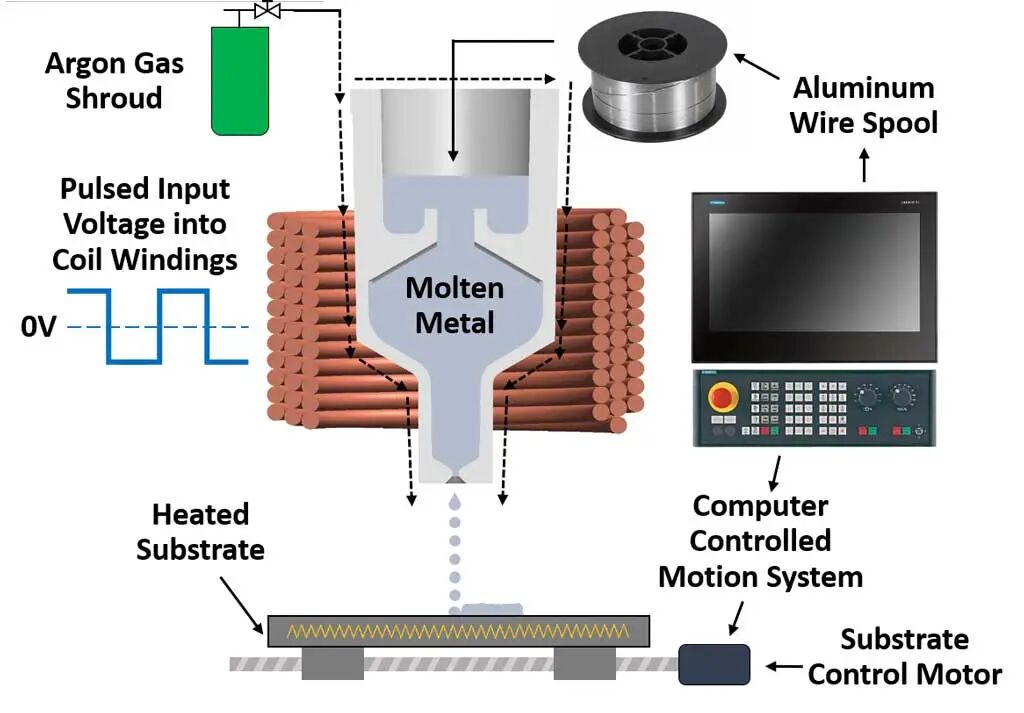 Argon Gas Shroud

Aluminum Wire Spool

Pulsed Input Voltage into Coil Windings

0V

Molten Metal

Heated Substrate

Computer Controlled Motion System

Substrate Control Motor