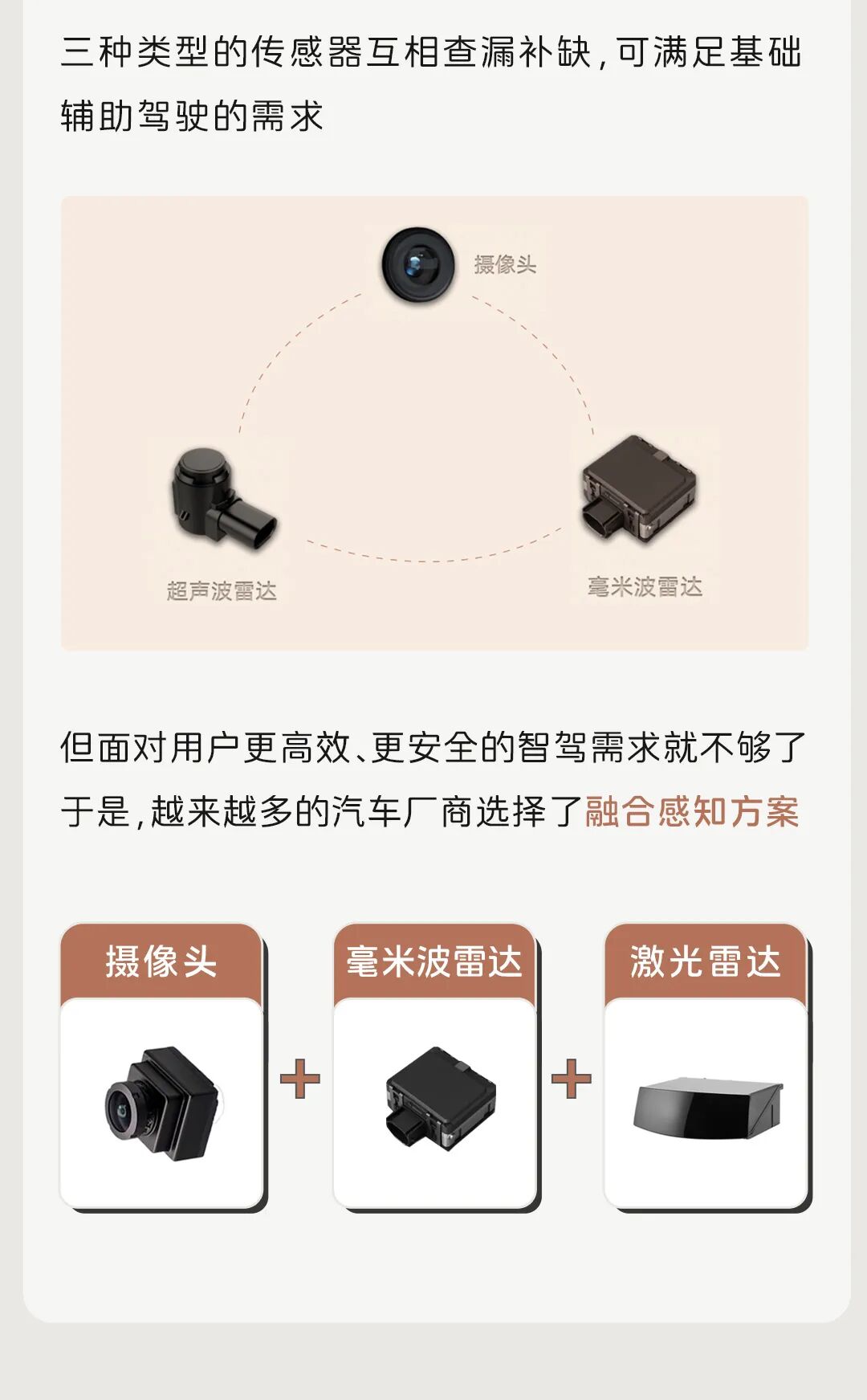 三种类型的传感器互相查漏补缺，可满足基础辅助驾驶的需求

摄像头

超声波雷达

毫米波雷达

但面对用户更高效、更安全的智驾需求就不够了
于是，越来越多的汽车厂商选择了融合感知方案

摄像头

+

毫米波雷达

+

激光雷达