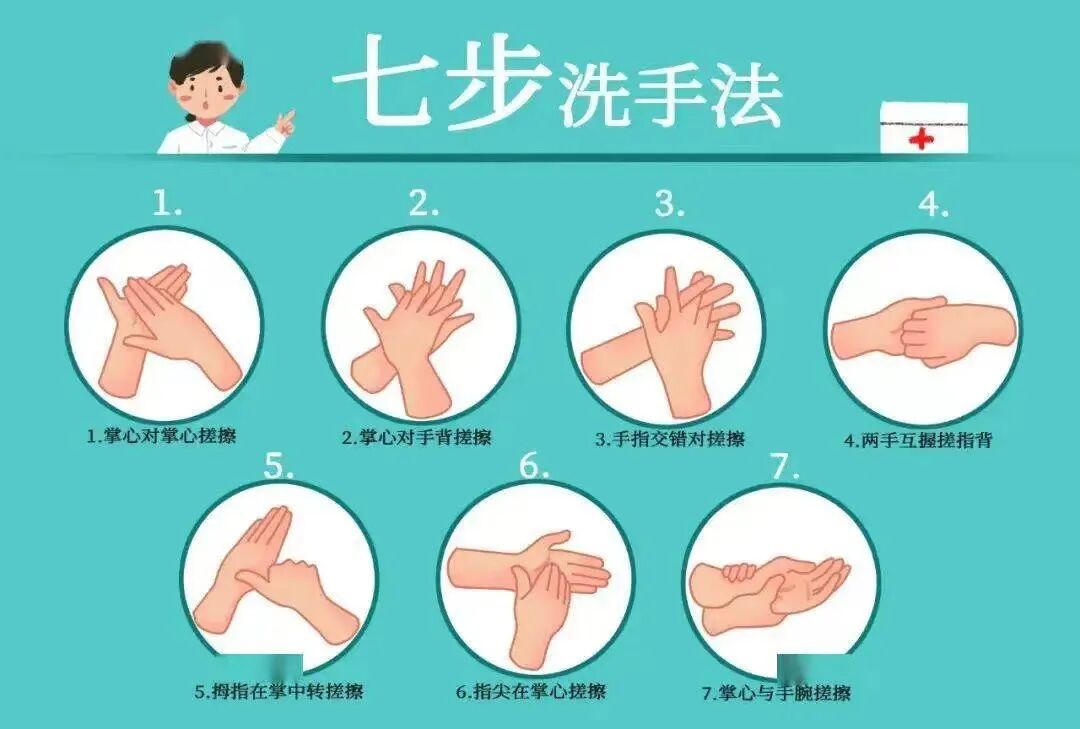 七步洗手法

1.

1.掌心对掌心搓擦

2.

2.掌心对手背搓擦

3.

3.手指交错对搓擦

4.

4.两手互握搓指背

5.

5.拇指在掌中转搓擦

6.

6.指尖在掌心搓擦

7.

7.掌心与手腕搓擦