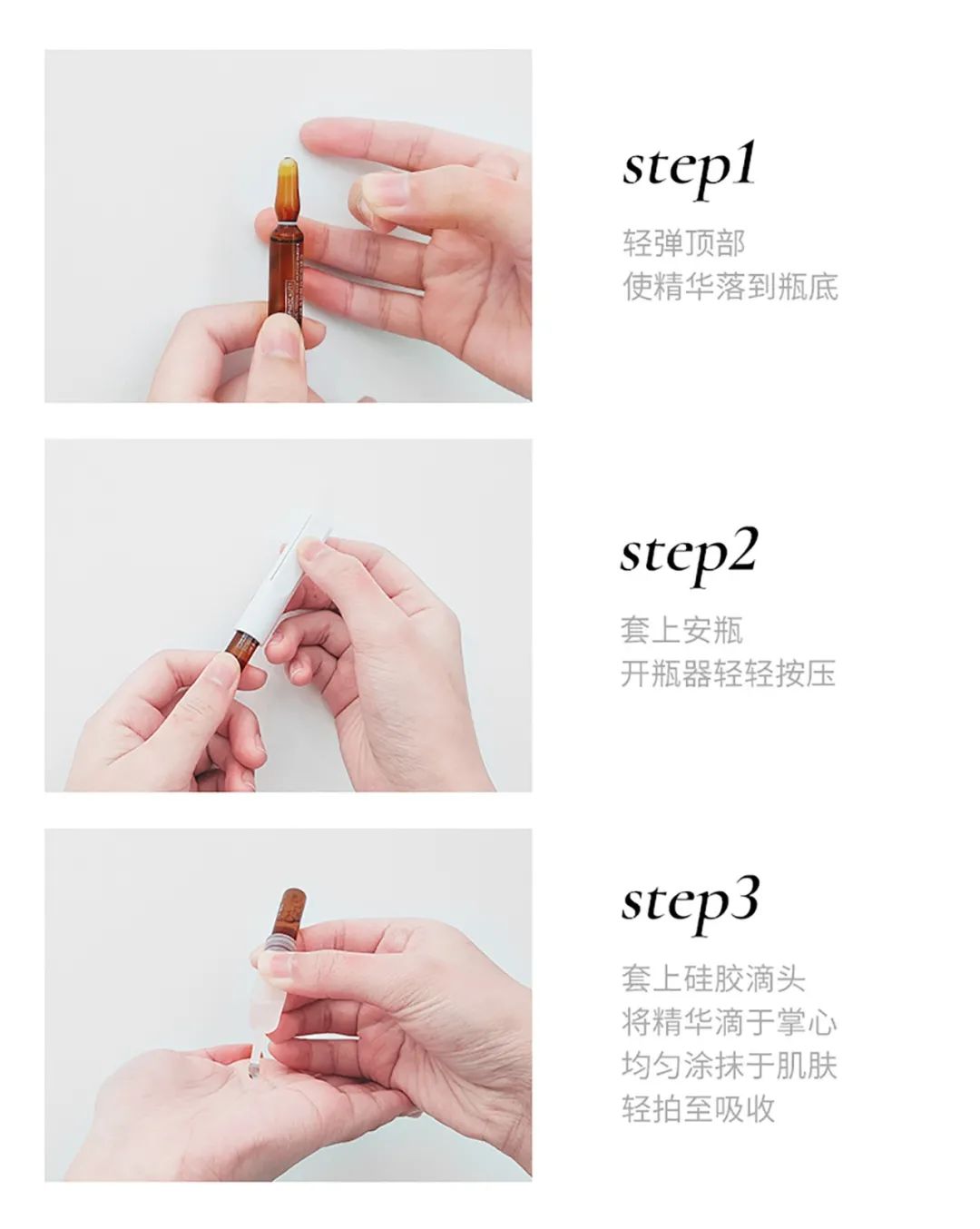 step1

轻弹顶部
使精华落到瓶底

step2

套上安瓶
开瓶器轻轻按压

step3

套上硅胶滴头
将精华滴于掌心
均匀涂抹于肌肤
轻拍至吸收