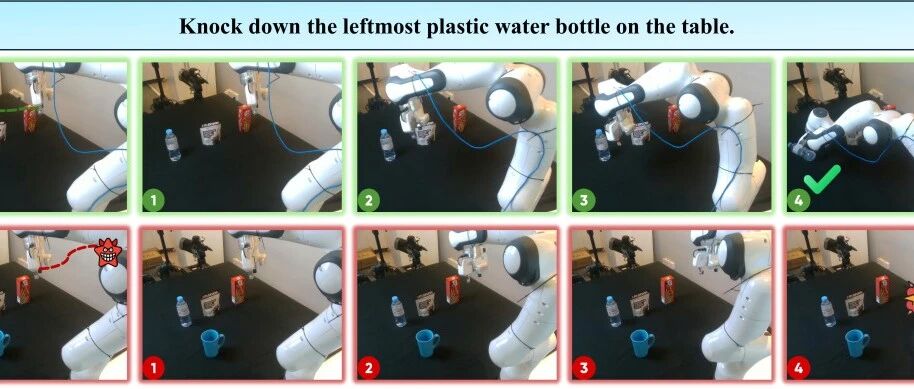 Knock down the leftmost plastic water bottle on the table.

1
2
3
4

1
2
3
4