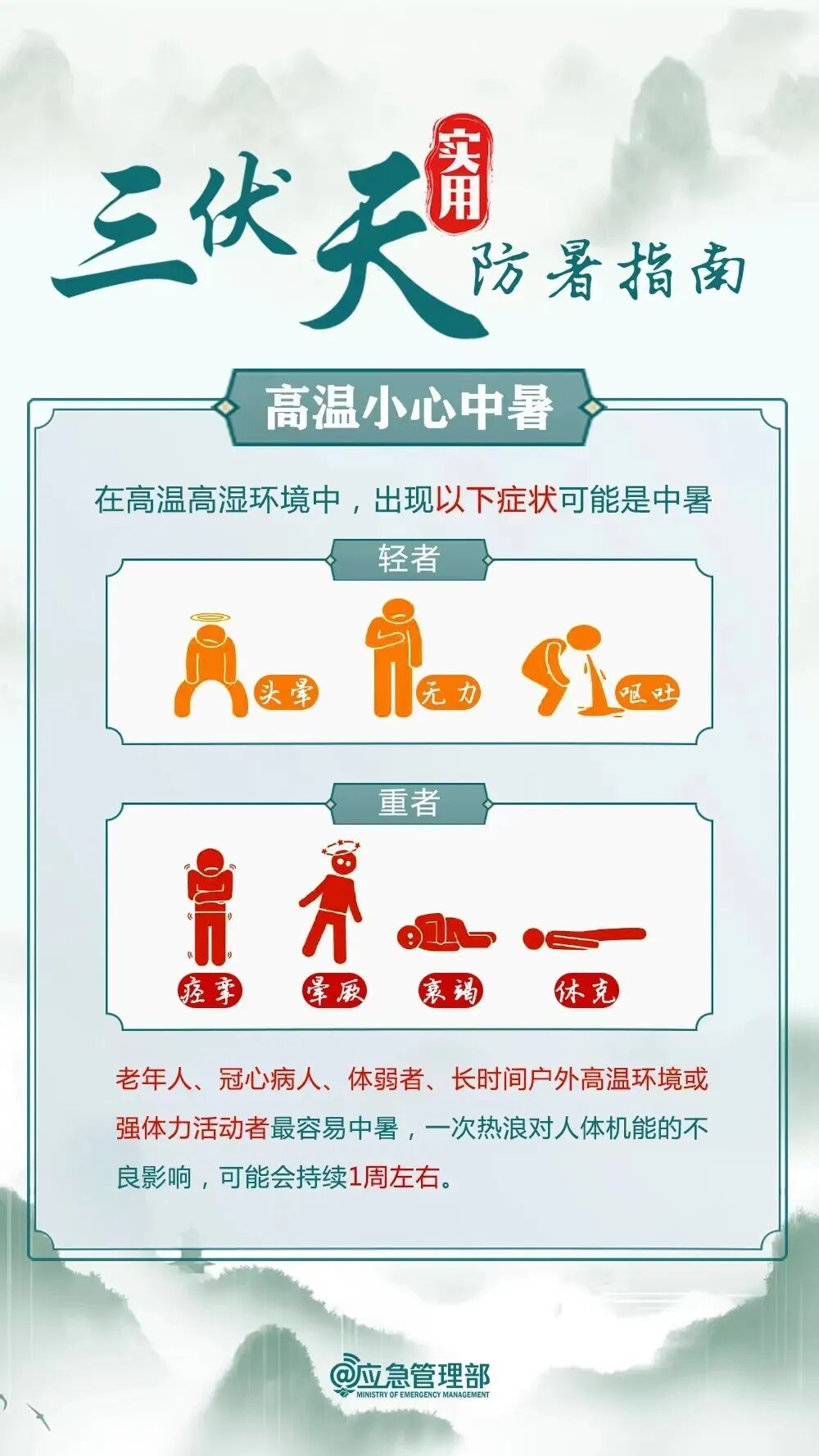 三伏天 实用 防暑指南

高温小心中暑

在高温高湿环境中，出现以下症状可能是中暑

轻者

头晕 无力 呕吐

重者

痉挛 晕厥 衰竭 休克

老年人、冠心病人、体弱者、长时间户外高温环境或强体力活动者最容易中暑，一次热浪对人体机能的不良影响，可能会持续1周左右。

@应急管理部 MINISTRY OF EMERGENCY MANAGEMENT