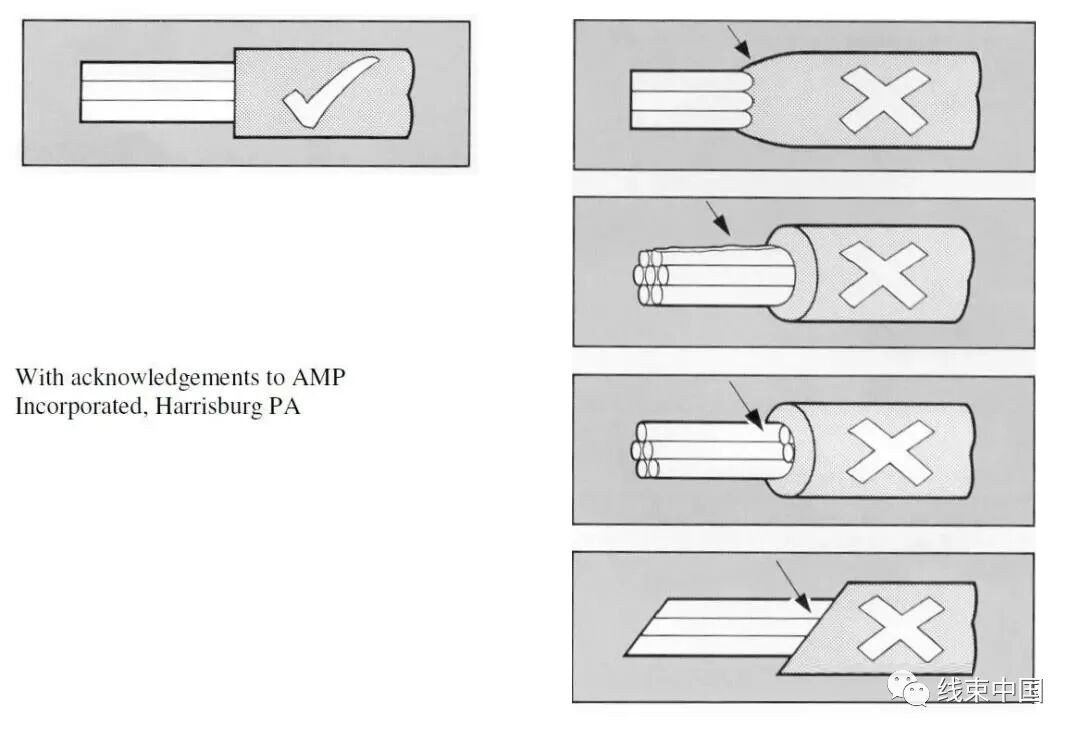 With acknowledgements to AMP Incorporated, Harrisburg PA

线束中国