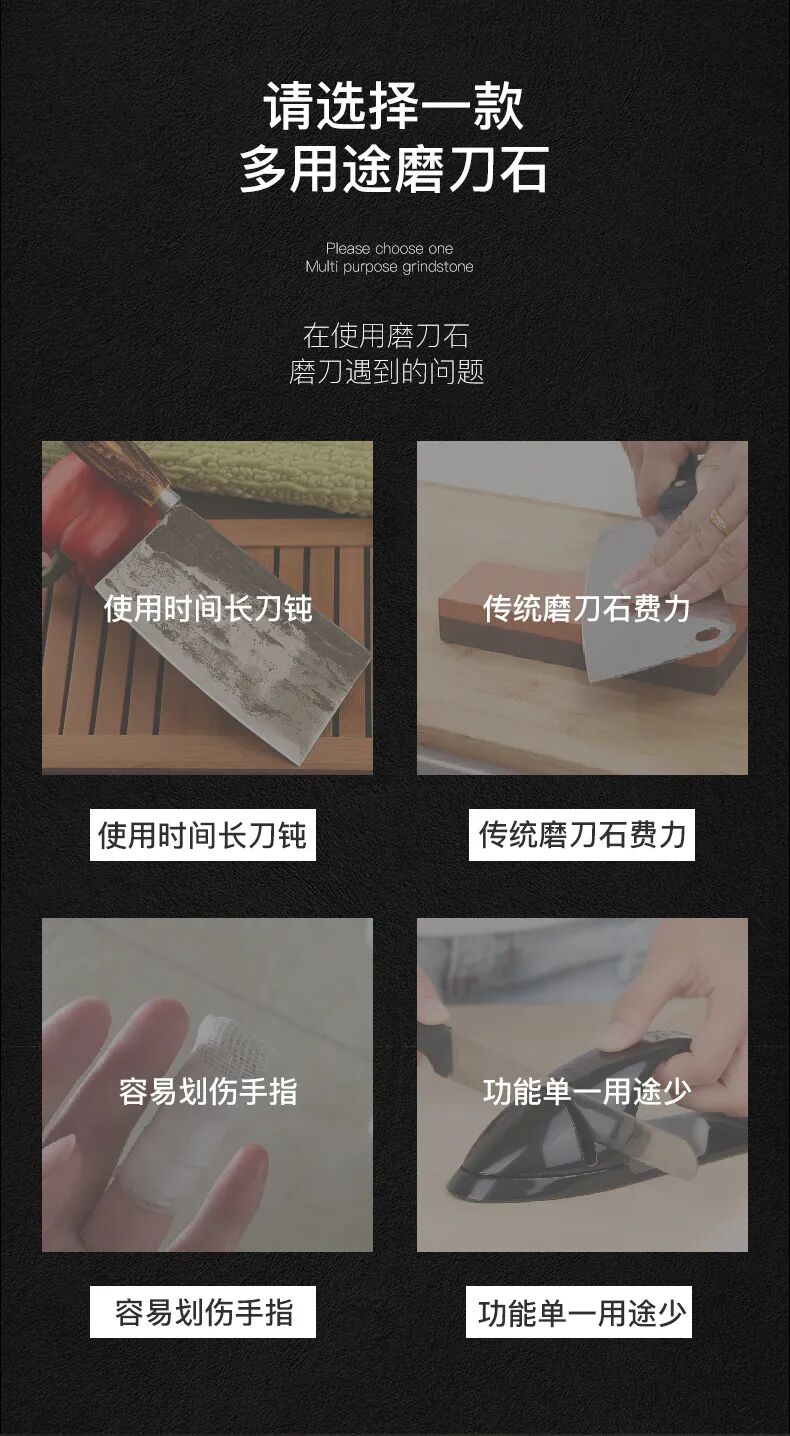 请选择一款
多用途磨刀石

Please choose one
Multi purpose grindstone

在使用磨刀石
磨刀遇到的问题

使用时间长刀钝

传统磨刀石费力

使用时间长刀钝

传统磨刀石费力

容易划伤手指

功能单一用途少

容易划伤手指

功能单一用途少