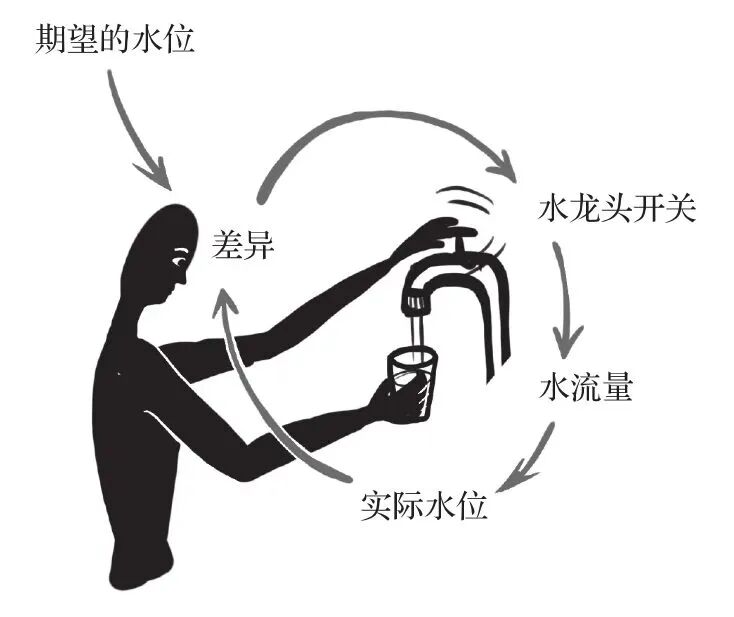 期望的水位

差异

水龙头开关

水流量

实际水位