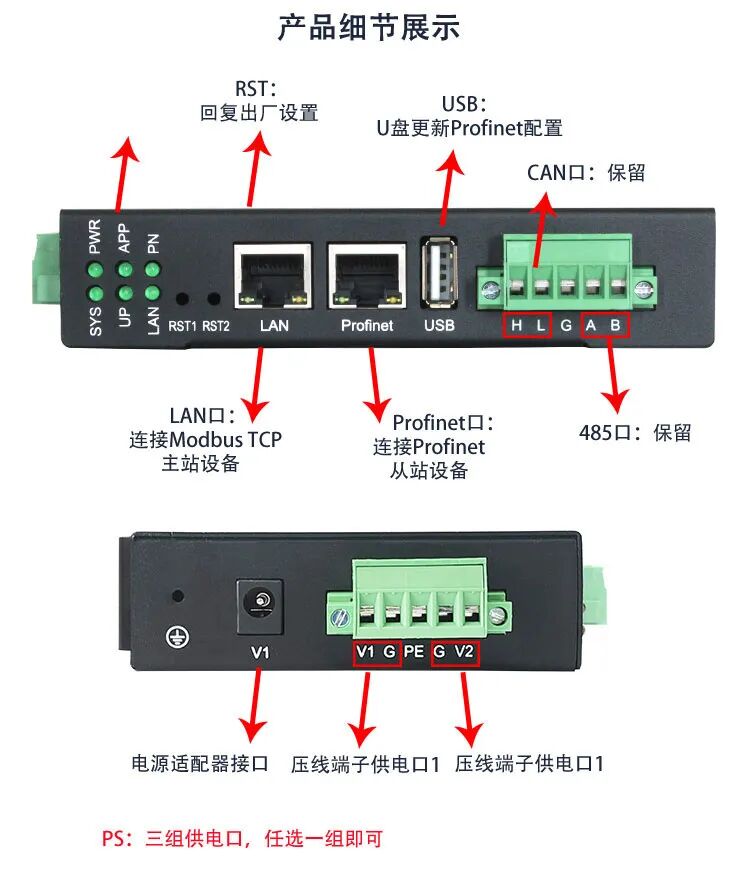 产品细节展示

RST：
回复出厂设置

USB：
U盘更新Profinet配置

CAN口：保留

PWR APP PN

SYS UP LAN

RST1 RST2 LAN Profinet USB

H L G A B

LAN口：
连接Modbus TCP
主站设备

Profinet口：
连接Profinet
从站设备

485口：保留

V1

V1 G PE G V2

电源适配器接口

压线端子供电口1

压线端子供电口1

PS：三组供电口，任选一组即可