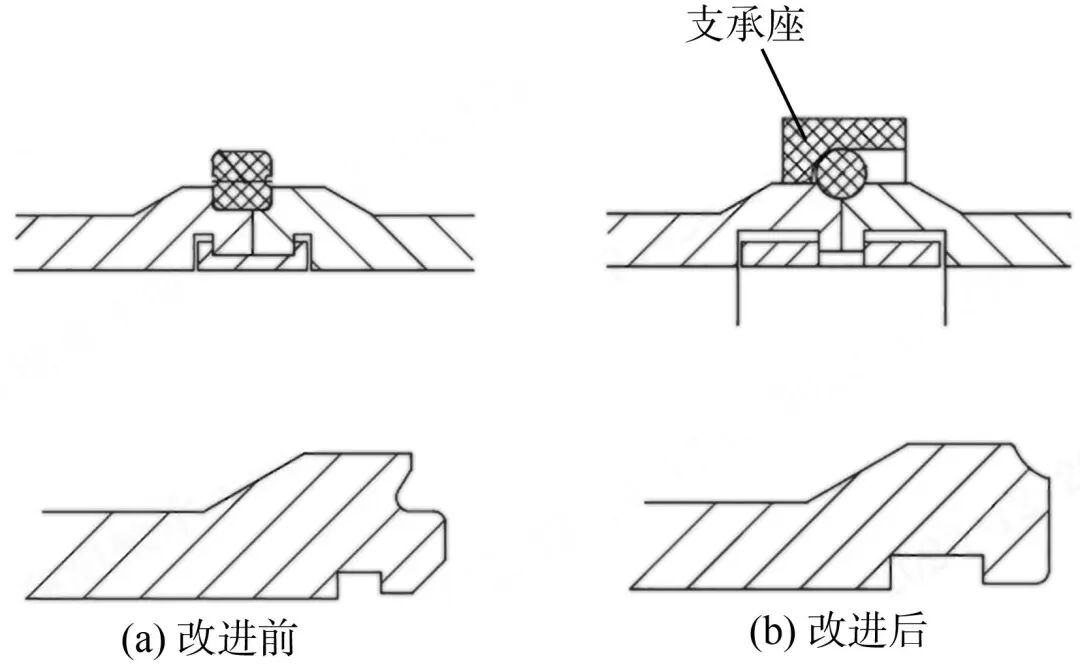 支承座

(a) 改进前

(b) 改进后