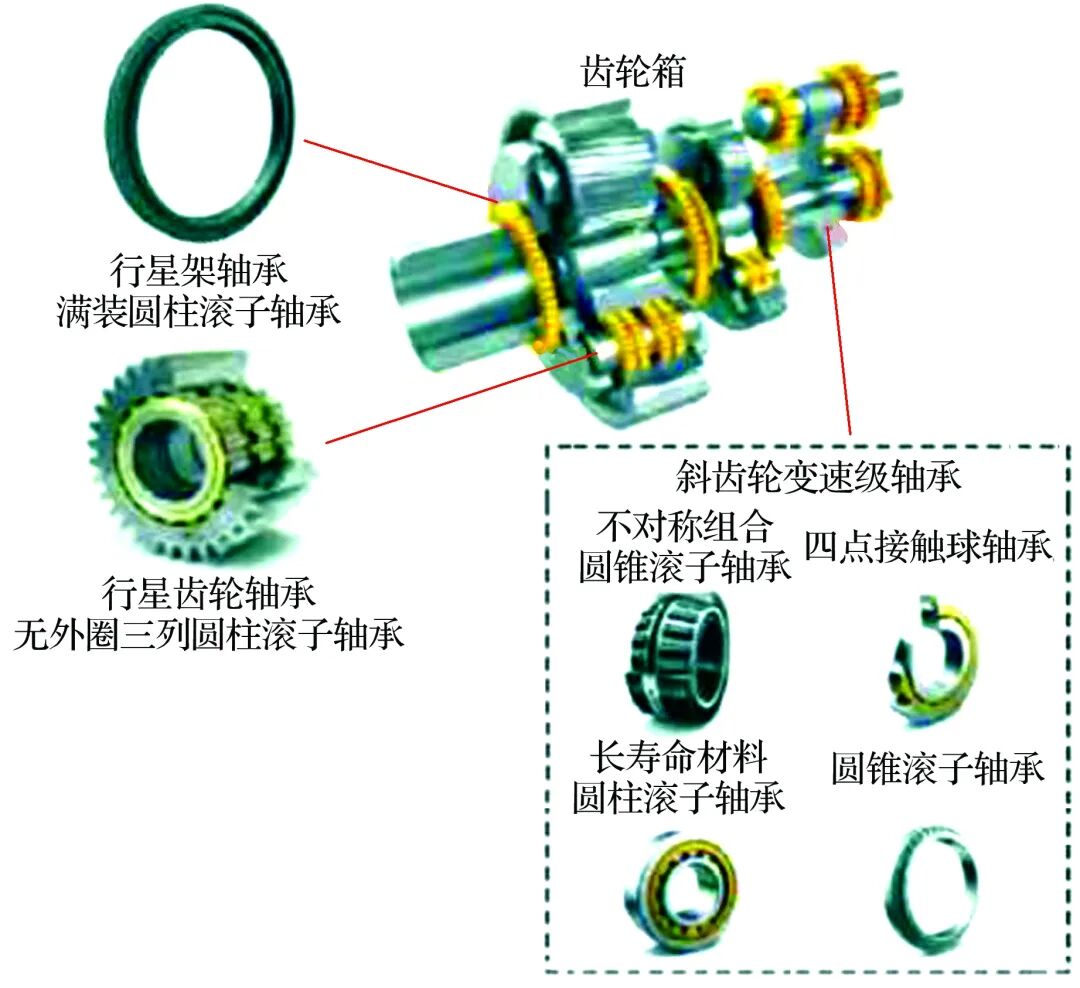 齿轮箱

行星架轴承
满装圆柱滚子轴承

行星齿轮轴承
无外圈三列圆柱滚子轴承

斜齿轮变速级轴承

不对称组合
圆锥滚子轴承

四点接触球轴承

长寿命材料
圆柱滚子轴承

圆锥滚子轴承