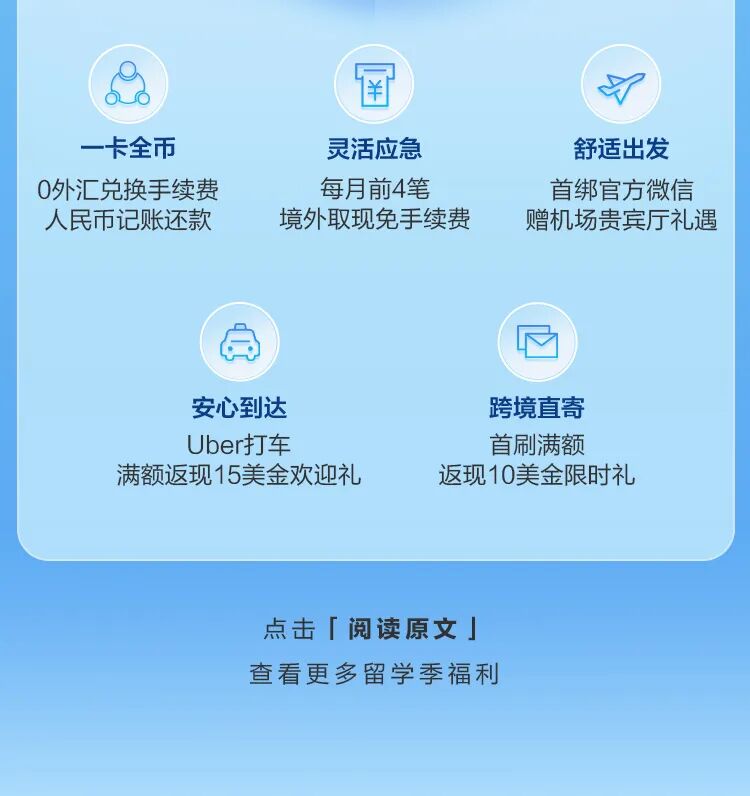 一卡全币

0外汇兑换手续费
人民币记账还款

灵活应急

每月前4笔
境外取现免手续费

舒适出发

首绑官方微信
赠机场贵宾厅礼遇

安心到达

Uber打车
满额返现15美金欢迎礼

跨境直寄

首刷满额
返现10美金限时礼

点击「阅读原文」
查看更多留学季福利