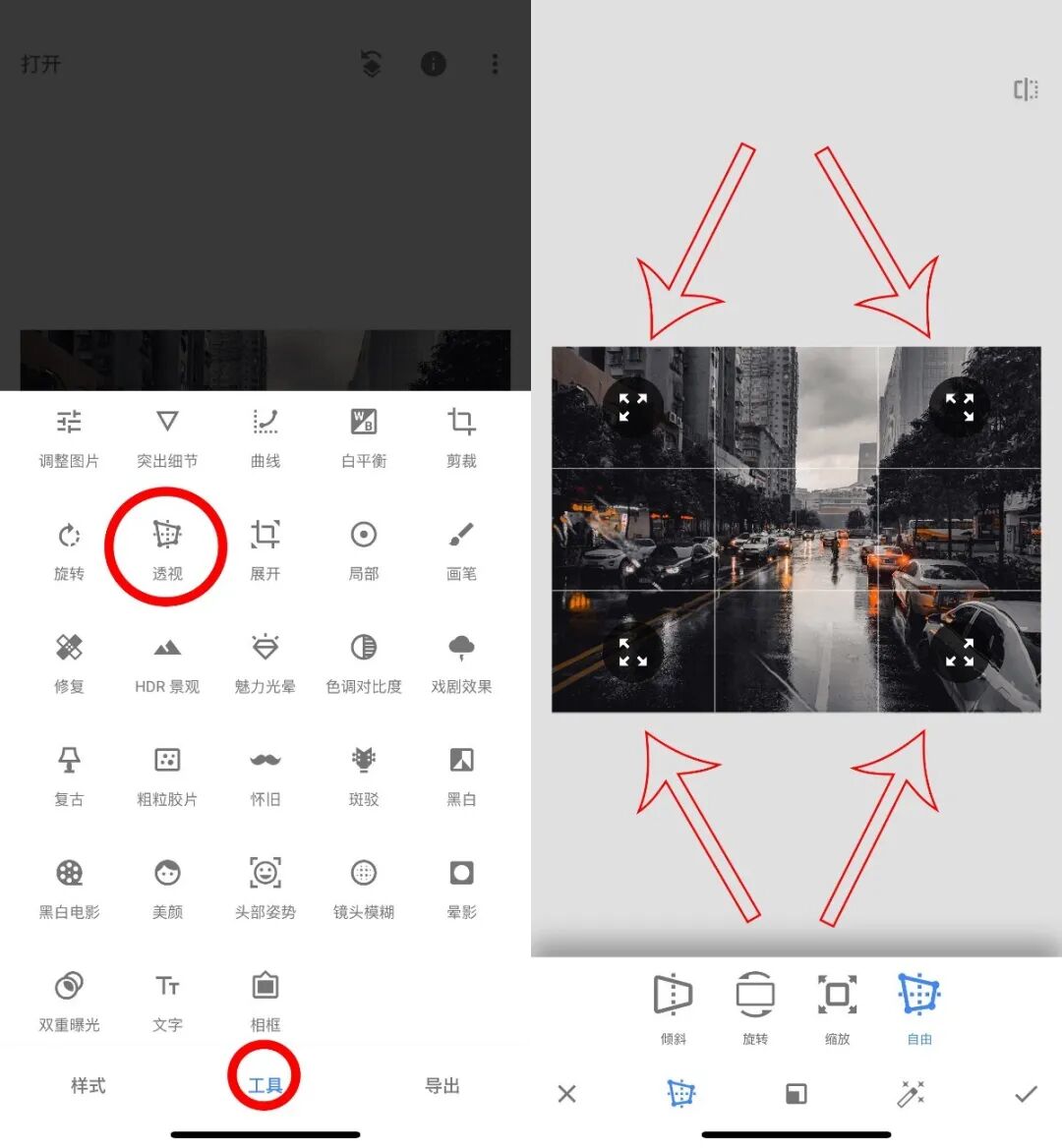 打开

调整图片 突出细节 曲线 白平衡 剪裁

旋转 透视 展开 局部 画笔

修复 HDR 景观 魅力光晕 色调对比度 戏剧效果

复古 粗粒胶片 怀旧 斑驳 黑白

黑白电影 美颜 头部姿势 镜头模糊 晕影

双重曝光 文字 相框

样式 工具 导出

倾斜 旋转 缩放 自由