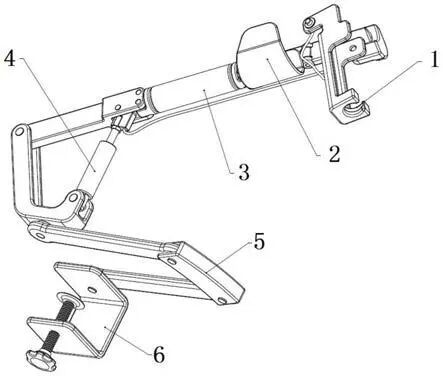 4
1
2
3
5
6