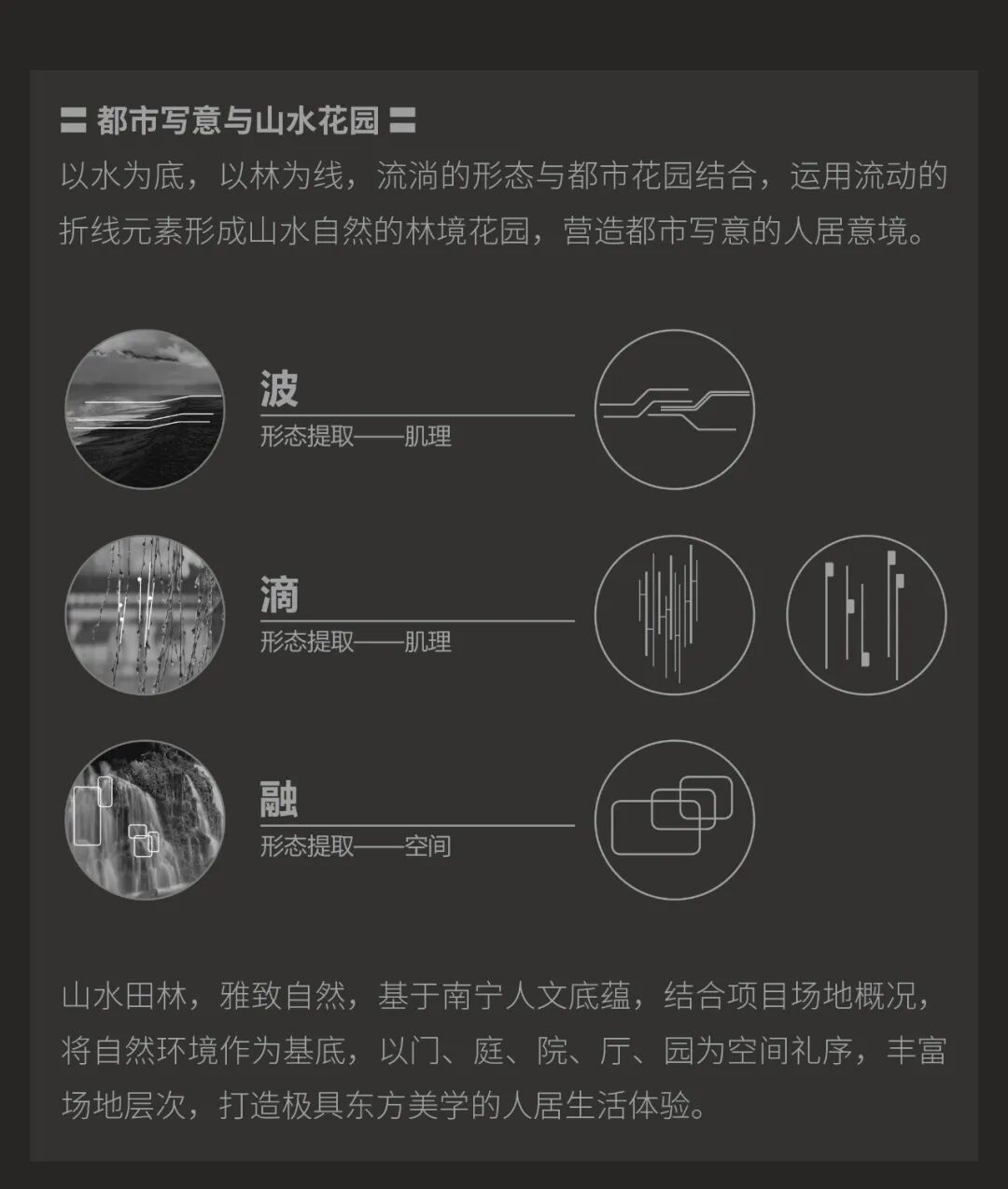 都市写意与山水花园

以水为底，以林为线，流淌的形态与都市花园结合，运用流动的折线元素形成山水自然的林境花园，营造都市写意的人居意境。

波
形态提取——肌理

滴
形态提取——肌理

融
形态提取——空间

山水田林，雅致自然，基于南宁人文底蕴，结合项目场地概况，将自然环境作为基底，以门、庭、院、厅、园为空间礼序，丰富场地层次，打造极具东方美学的人居生活体验。