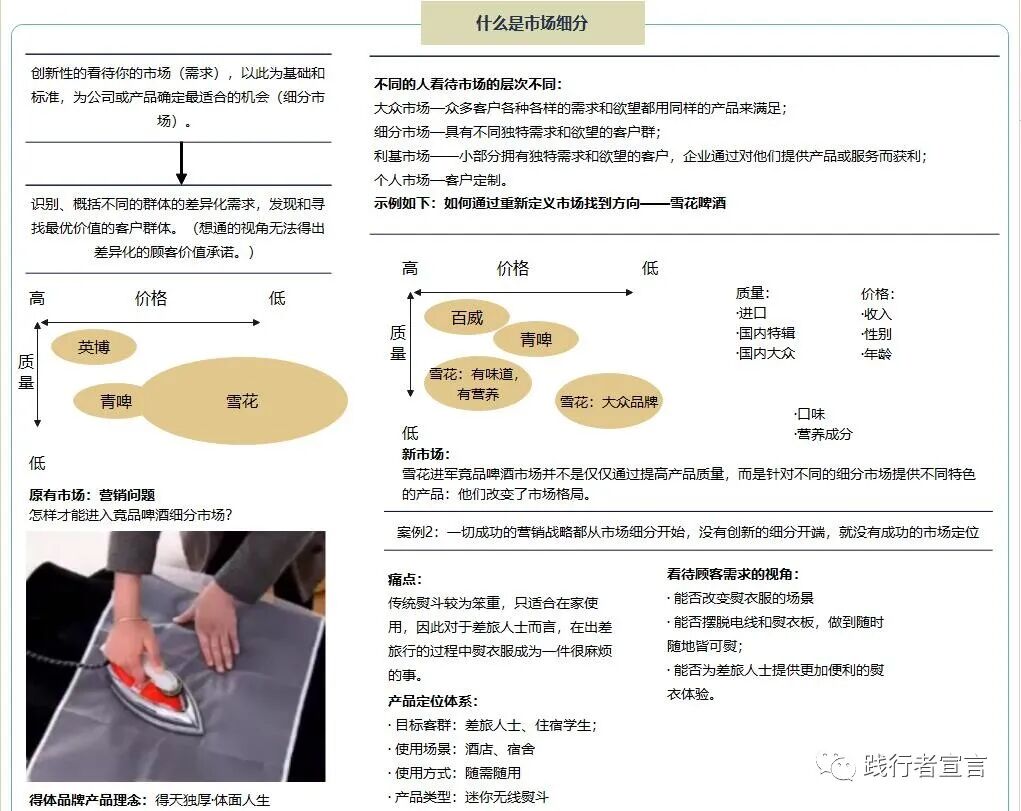 什么是市场细分

创新性的看待你的市场（需求），以此为基础和标准，为公司或产品确定最适合的机会（细分市场）。

识别、概括不同的群体的差异化需求，发现和寻找最优价值的客户群体。（想通的视角无法得出差异化的顾客价值承诺。）

高 价格 低
质量
英博
青啤
雪花
低

原有市场：营销问题
怎样才能进入竞品啤酒细分市场？

得体品牌产品理念：得天独厚·体面人生

不同的人看待市场的层次不同：
大众市场—众多客户各种各样的需求和欲望都用同样的产品来满足；
细分市场—具有不同独特需求和欲望的客户群；
利基市场——小部分拥有独特需求和欲望的客户，企业通过对他们提供产品或服务而获利；
个人市场—客户定制。
示例如下：如何通过重新定义市场找到方向——雪花啤酒

高 价格 低
质量
百威
青啤
雪花：有味道，有营养
雪花：大众品牌
低

质量：
·进口
·国内特辑
·国内大众

价格：
·收入
·性别
·年龄

·口味
·营养成分

新市场：
雪花进军竟品啤酒市场并不是仅仅通过提高产品质量，而是针对不同的细分市场提供不同特色的产品：他们改变了市场格局。

案例2：一切成功的营销战略都从市场细分开始，没有创新的细分开端，就没有成功的市场定位

痛点：
传统熨斗较为笨重，只适合在家使用，因此对于差旅人士而言，在出差旅行的过程中熨衣服成为一件很麻烦的事。

产品定位体系：
· 目标客群：差旅人士、住宿学生；
· 使用场景：酒店、宿舍
· 使用方式：随需随用
· 产品类型：迷你无线熨斗

看待顾客需求的视角：
· 能否改变熨衣服的场景
· 能否摆脱电线和熨衣板，做到随时随地皆可熨；
· 能否为差旅人士提供更加便利的熨衣体验。

践行者宣言