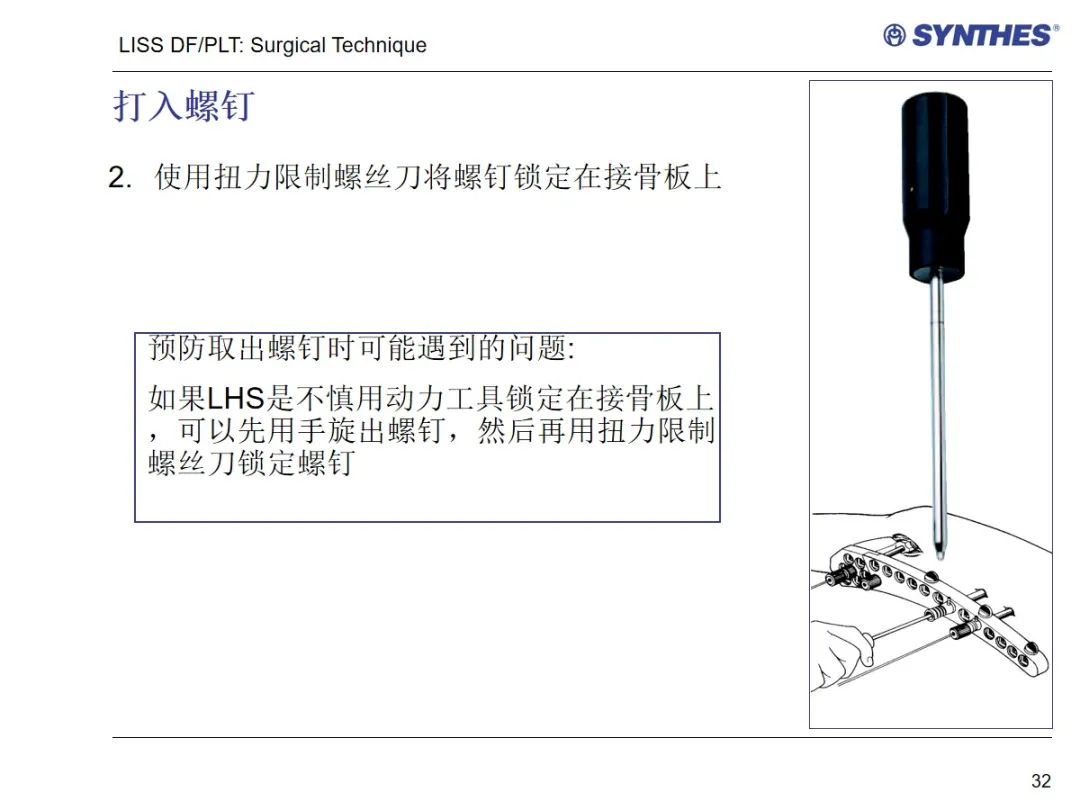 LISS DF/PLT: Surgical Technique

SYNTHES®

打入螺钉

2. 使用扭力限制螺丝刀将螺钉锁定在接骨板上

预防取出螺钉时可能遇到的问题:

如果LHS是不慎用动力工具锁定在接骨板上，可以先用手旋出螺钉，然后再用扭力限制螺丝刀锁定螺钉

32