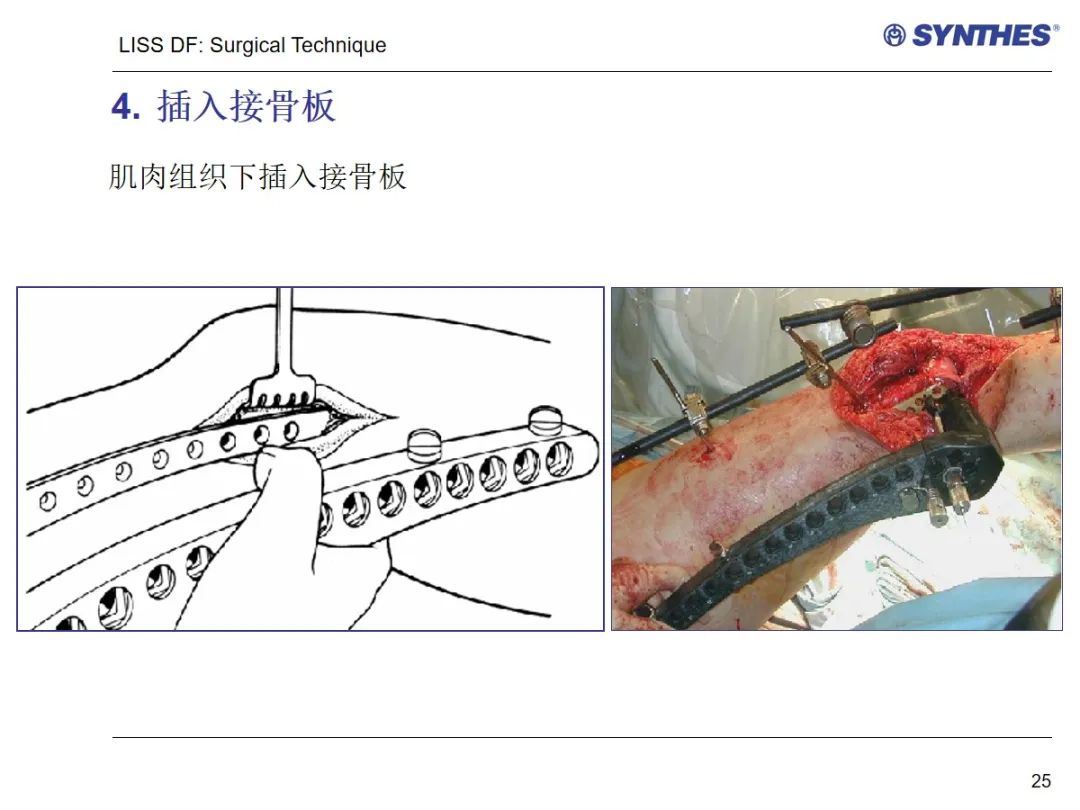 LISS DF: Surgical Technique

SYNTHES®

4. 插入接骨板

肌肉组织下插入接骨板

25