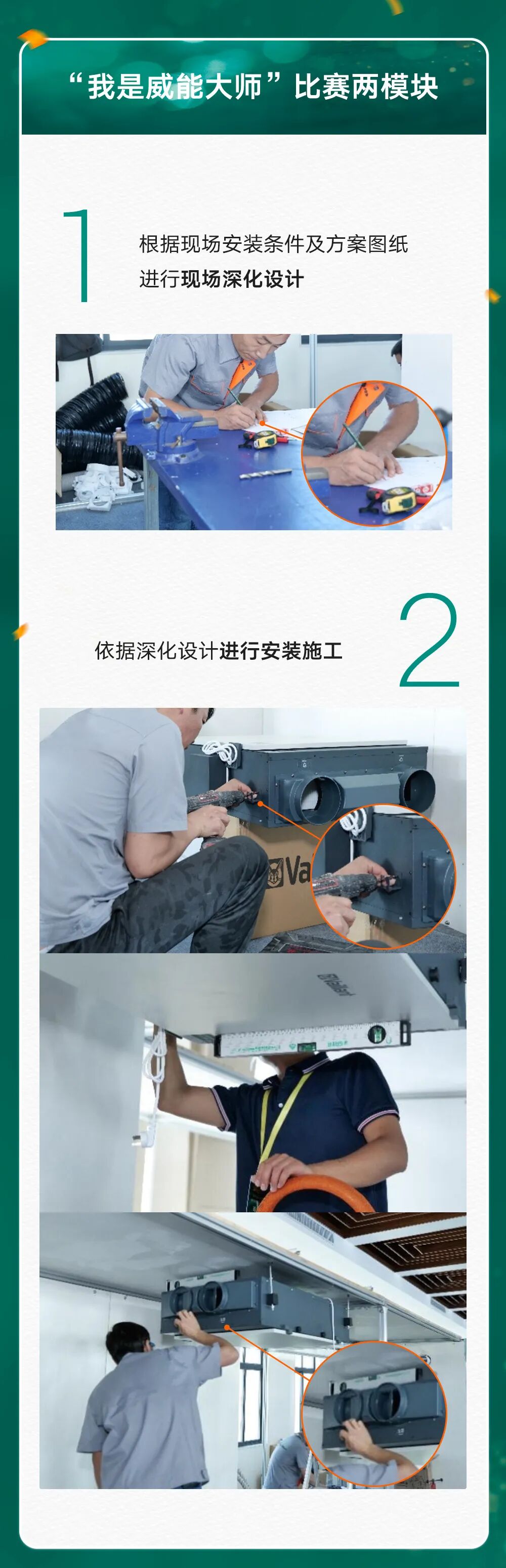 “我是威能大师”比赛两模块

1

根据现场安装条件及方案图纸
进行现场深化设计

2

依据深化设计进行安装施工

Va